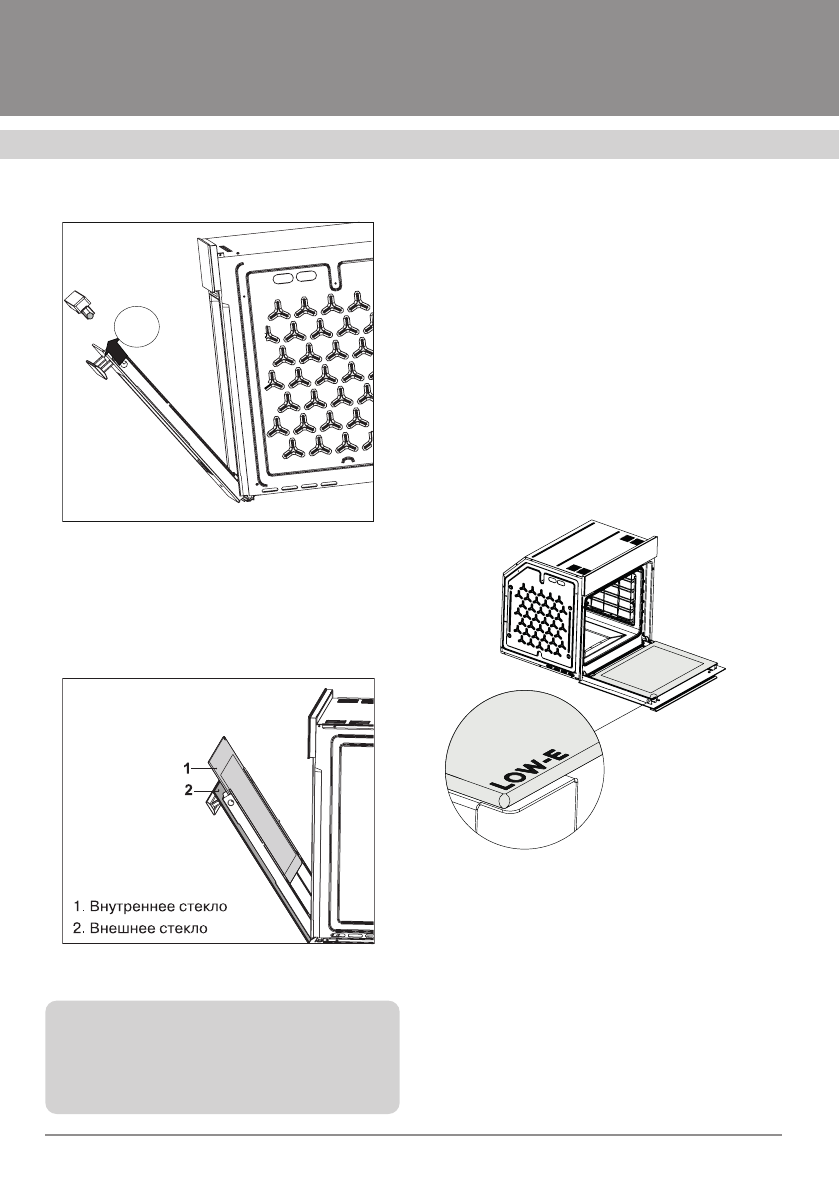 1
2
1. Внутреннее стекло
2. Внешнее стекло

LOW-E