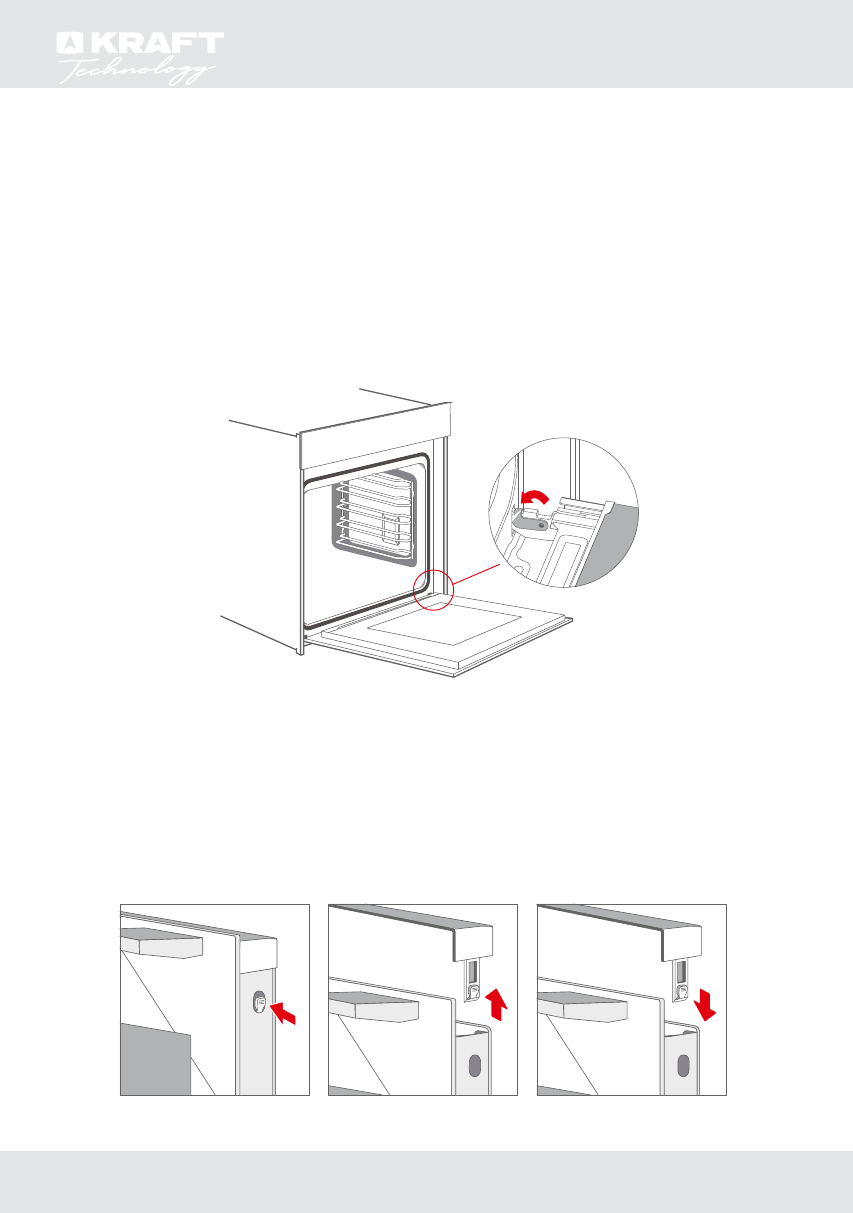 KRAFT
Technology