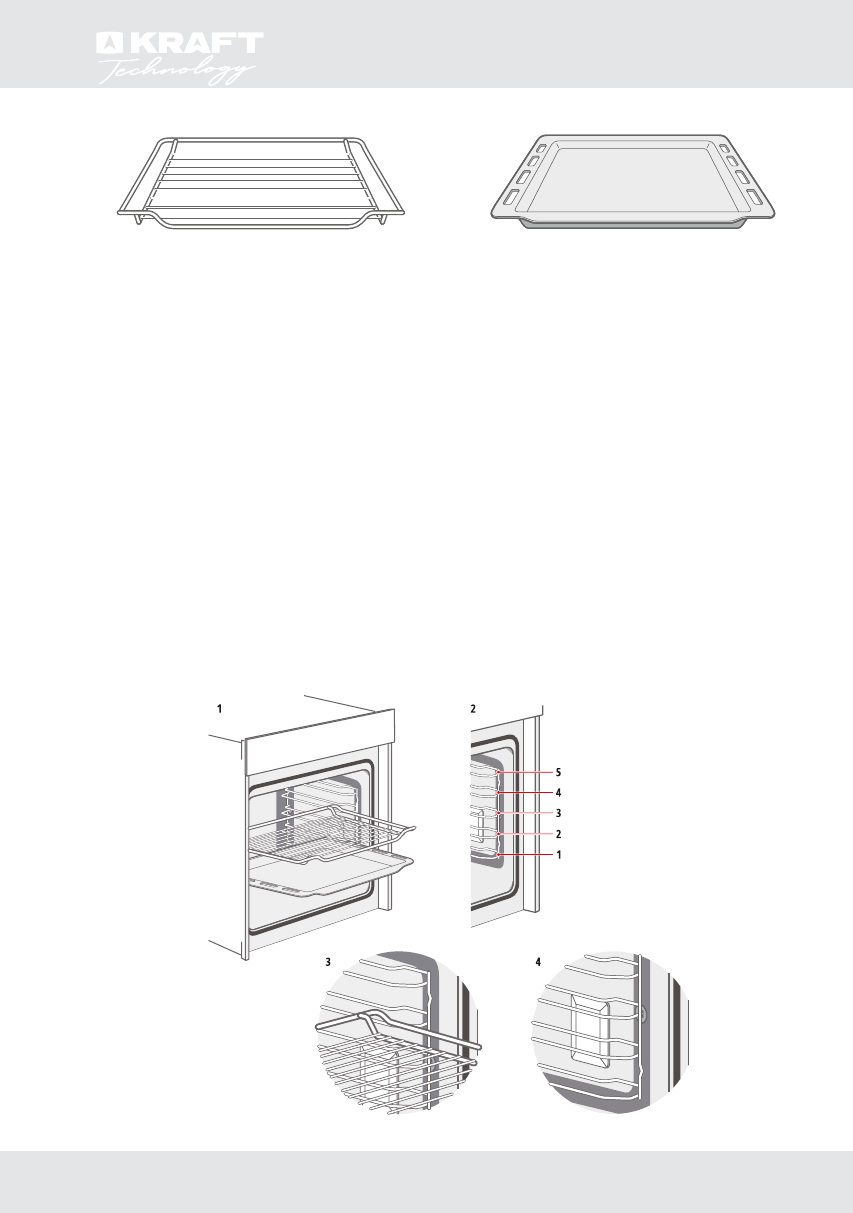 KRAFT
Technology

1

2

5
4
3
2
1

3

4