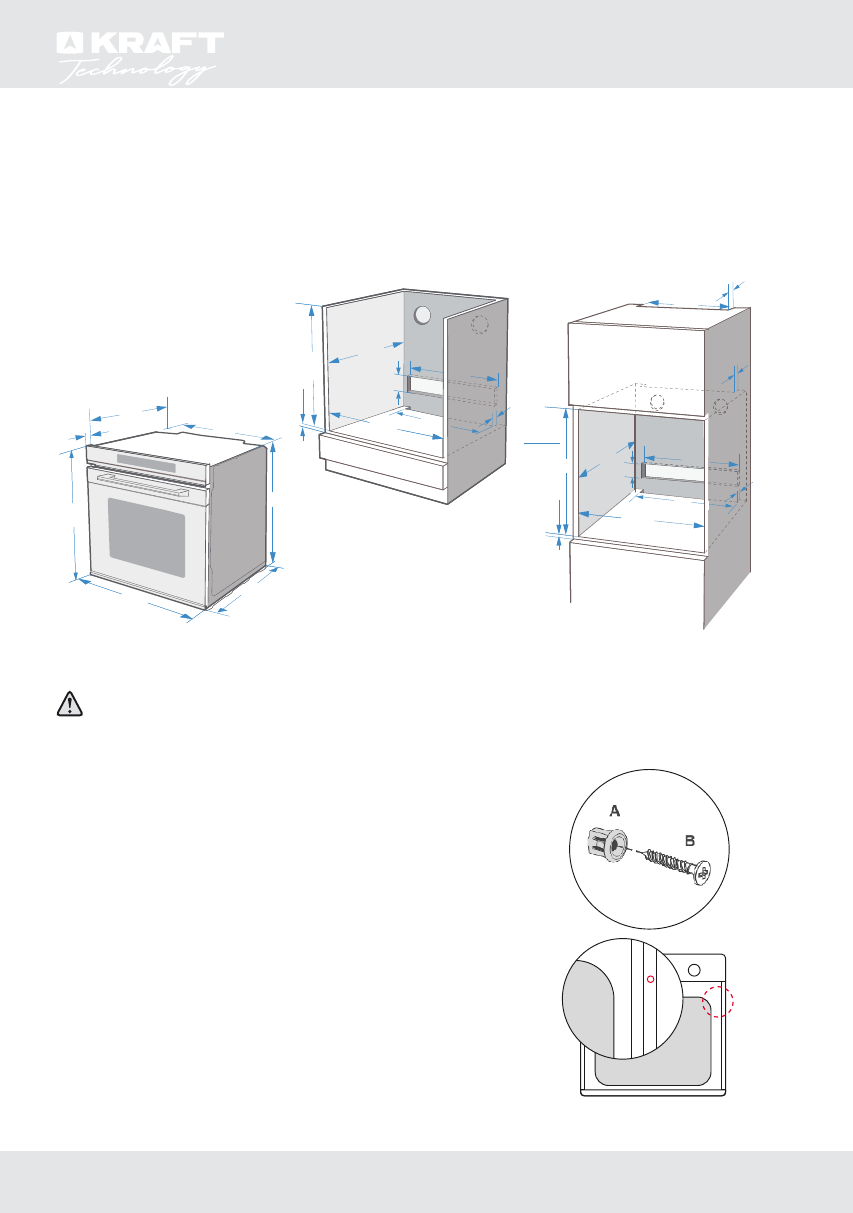 KRAFT Technology

A

B