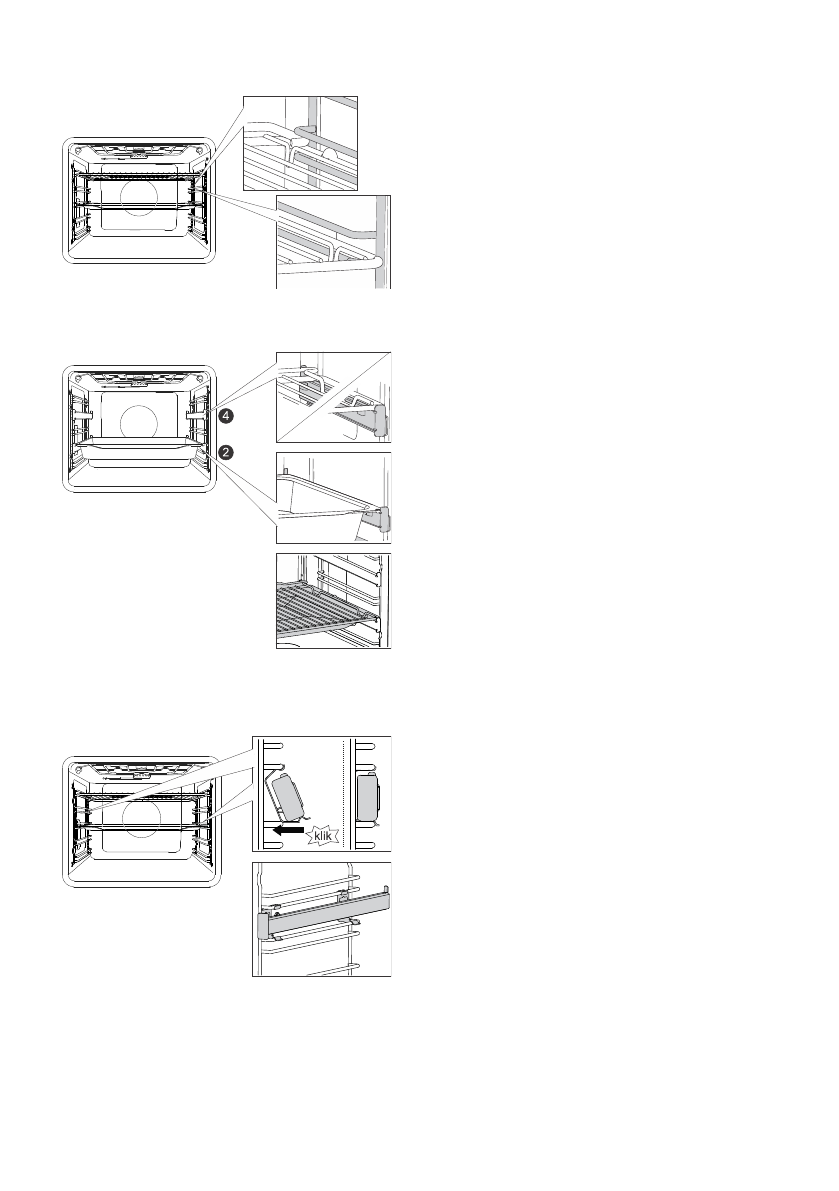 4

2

klik