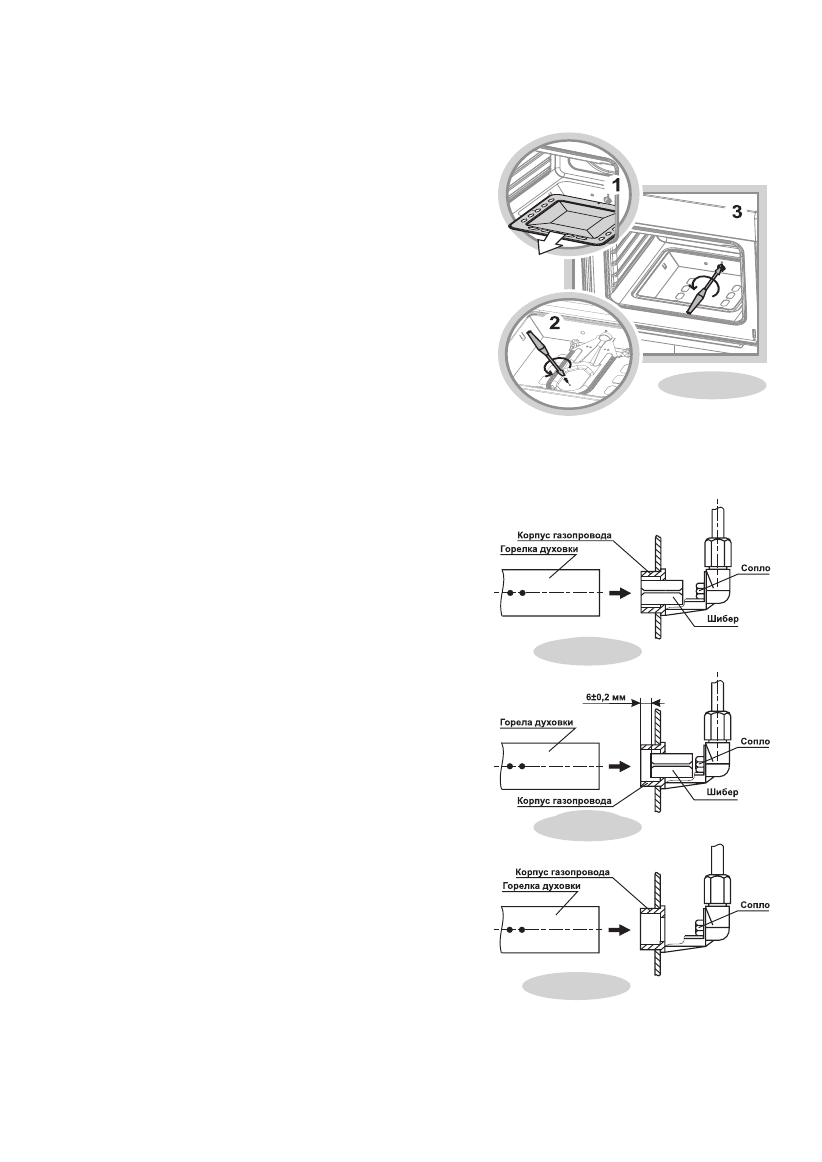 1

3

2

Корпус газопровода
Горелка духовки
Сопло
Шибер

6±0,2 мм
Горела духовки
Сопло
Шибер
Корпус газопровода

Корпус газопровода
Горелка духовки
Сопло