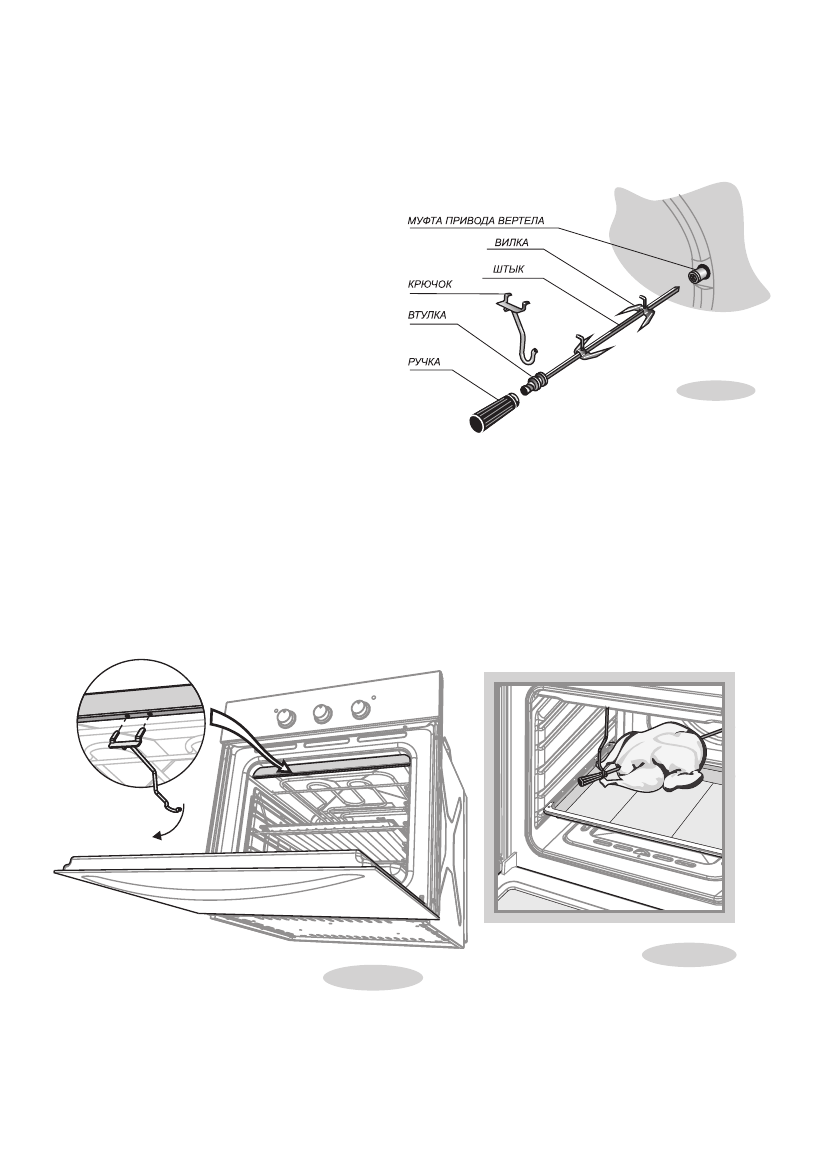 МУФТА ПРИВОДА ВЕРТЕЛА
ВИЛКА
ШТЫК
КРЮЧОК
ВТУЛКА
РУЧКА