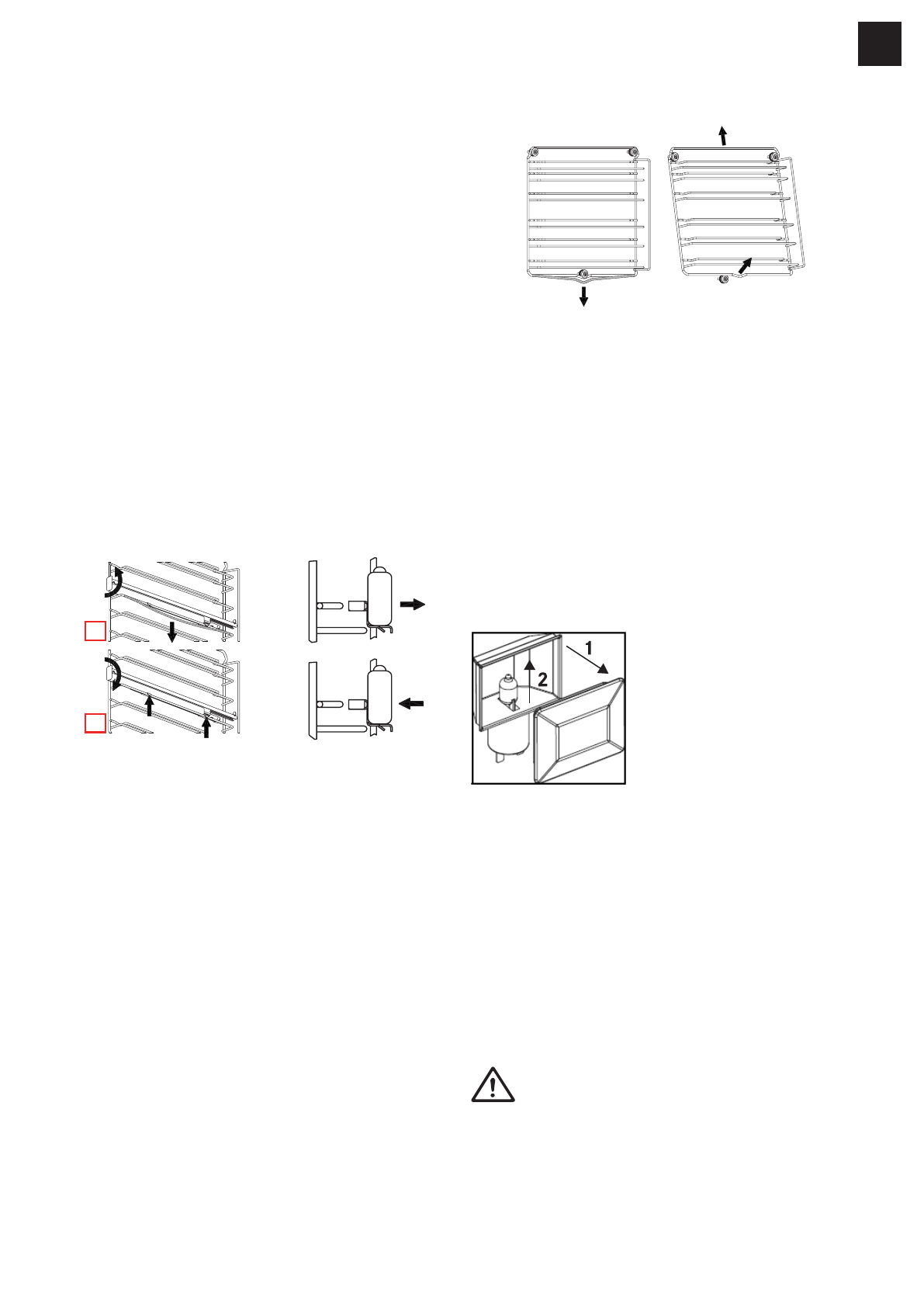 1
2