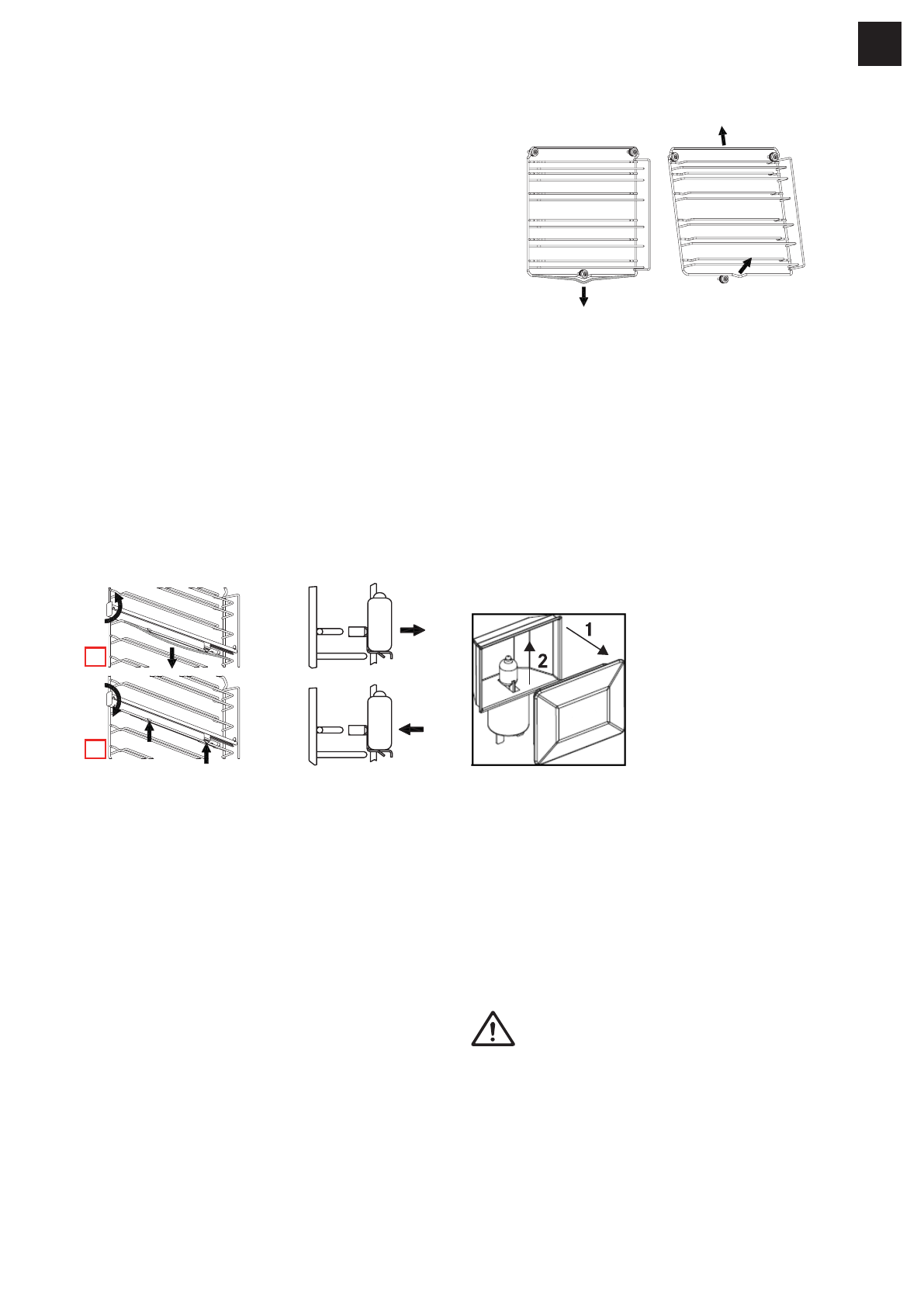 1

2