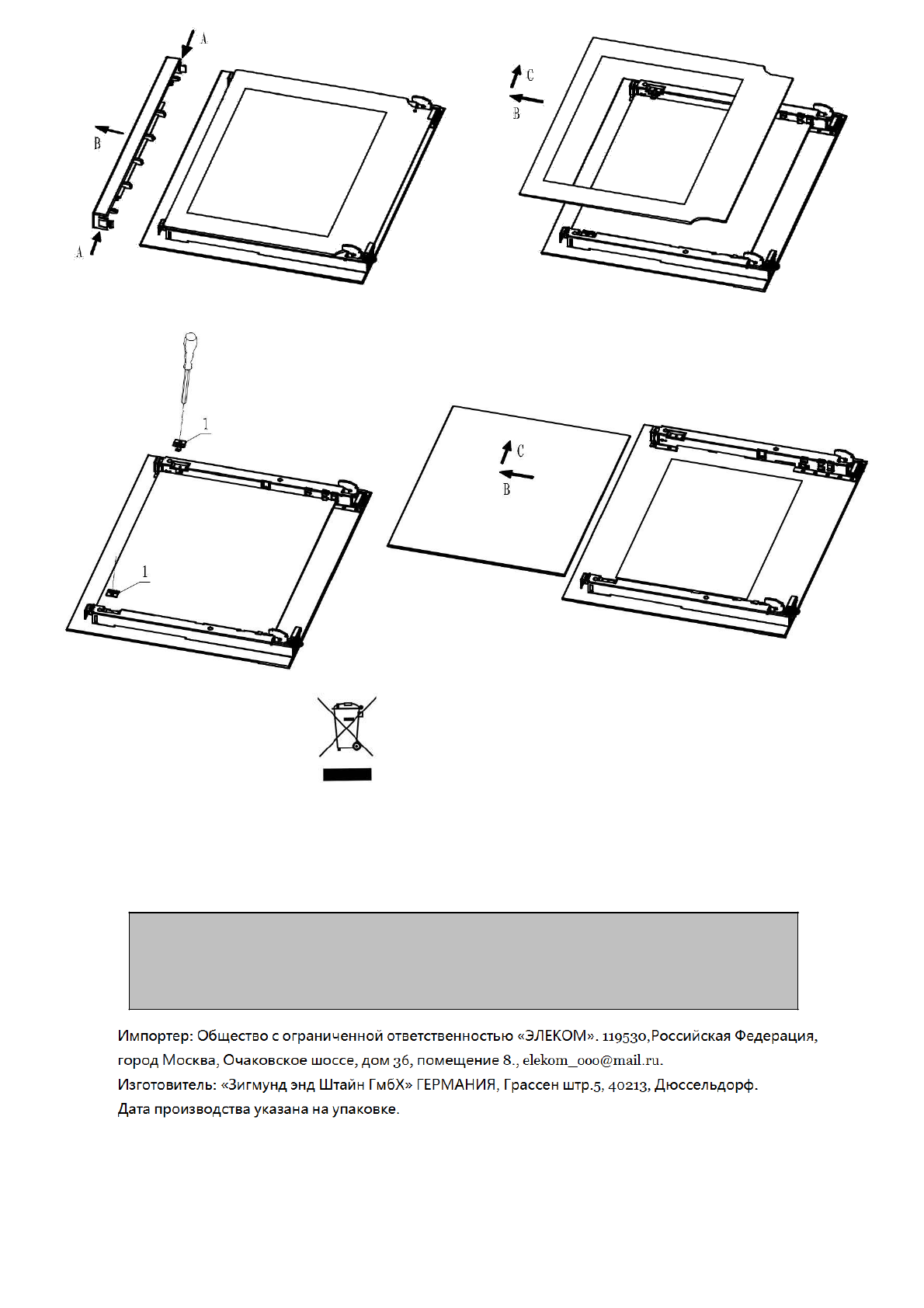 A
B
A

C
B

1
1

C
B

Импортер: Общество с ограниченной ответственностью «ЭЛЕКОМ». 119530,Российская Федерация, город Москва, Очаковское шоссе, дом 36, помещение 8., elekom_ooo@mail.ru.
Изготовитель: «Зигмунд энд Штайн ГмбХ» ГЕРМАНИЯ, Грассен штр.5, 40213, Дюссельдорф.
Дата производства указана на упаковке.