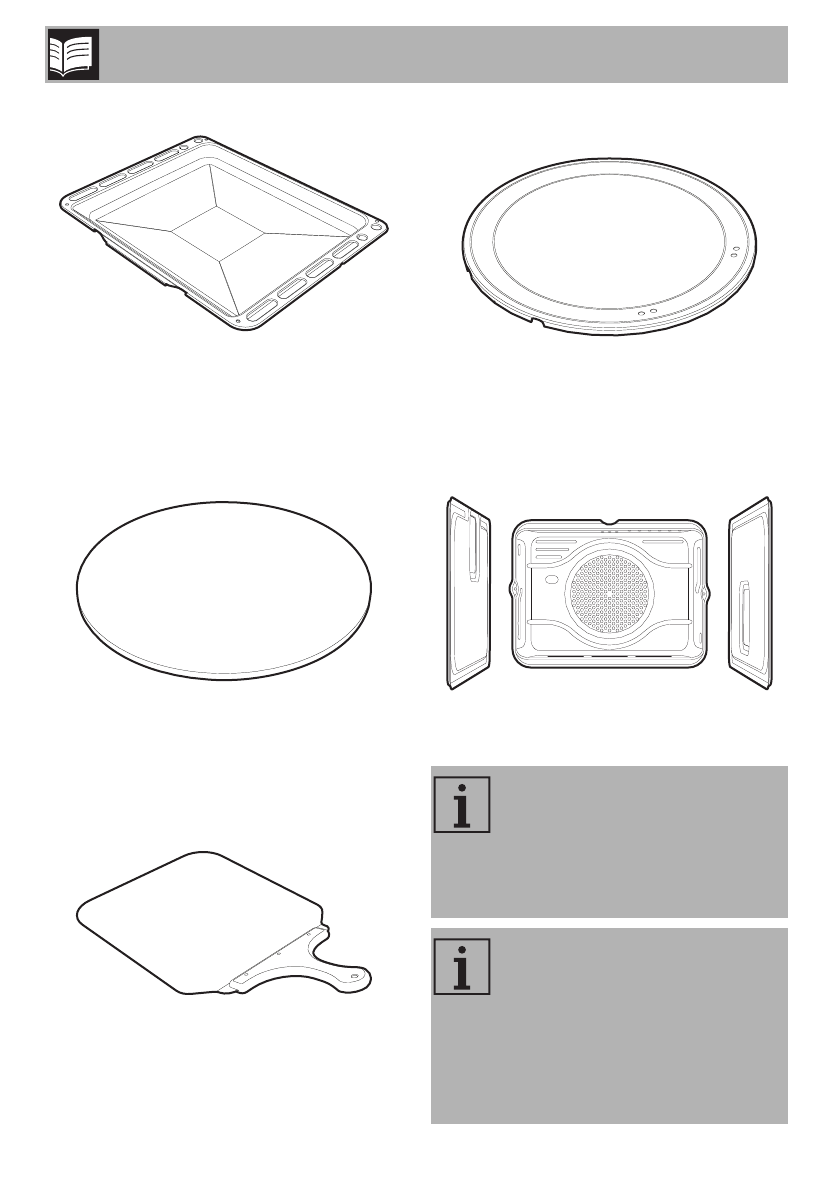 i

i