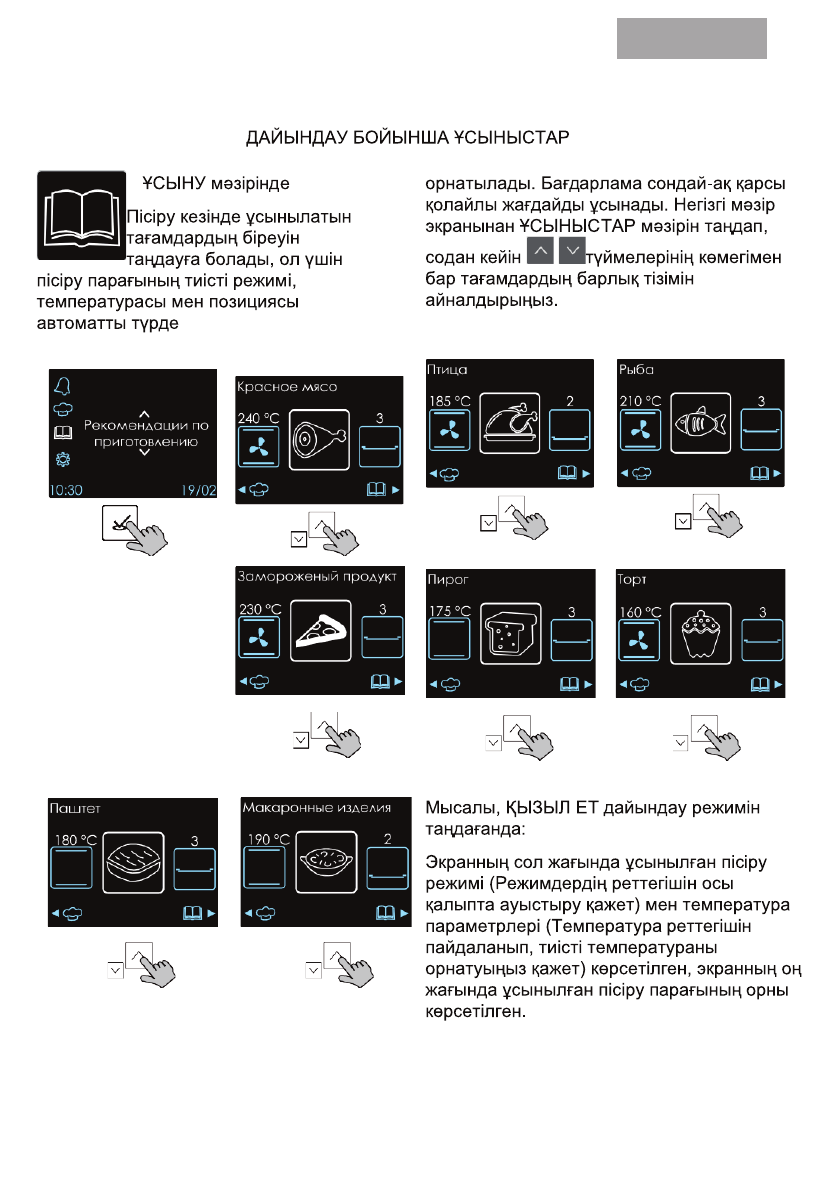 ДАЙЫНДАУ БОЙЫНША ҰСЫНЫСТАР

ҰСЫНУ мәзірінде

Пісіру кезінде ұсынылатын тағамдардың біреуін таңдауға болады, ол үшін пісіру парағының тиісті режимі, температурасы мен позициясы автоматты түрде орнатылады. Бағдарлама сондай-ақ қарсы қолайлы жағдайды ұсынады. Негізгі мәзір экранынан ҰСЫНЫСТАР мәзірін таңдап, содан кейін түймелерінің көмегімен бар тағамдардың барлық тізімін айналдырыңыз.

Рекомендации по приготовлению
10:30 19/02

Красное мясо
240 °C 3

Птица
185 °C 2

Рыба
210 °C 3

Замороженый продукт
230 °C 3

Пирог
175 °C 3

Торт
160 °C 3

Паштет
180 °C 3

Макаронные изделия
190 °C 2

Мысалы, ҚЫЗЫЛ ЕТ дайындау режимін таңдағанда:

Экранның сол жағында ұсынылған пісіру режимі (Режимдердің реттегішін осы қалыпта ауыстыру қажет) мен температура параметрлері (Температура реттегішін пайдаланып, тиісті температураны орнатуыңыз қажет) көрсетілген, экранның оң жағында ұсынылған пісіру парағының орны көрсетілген.