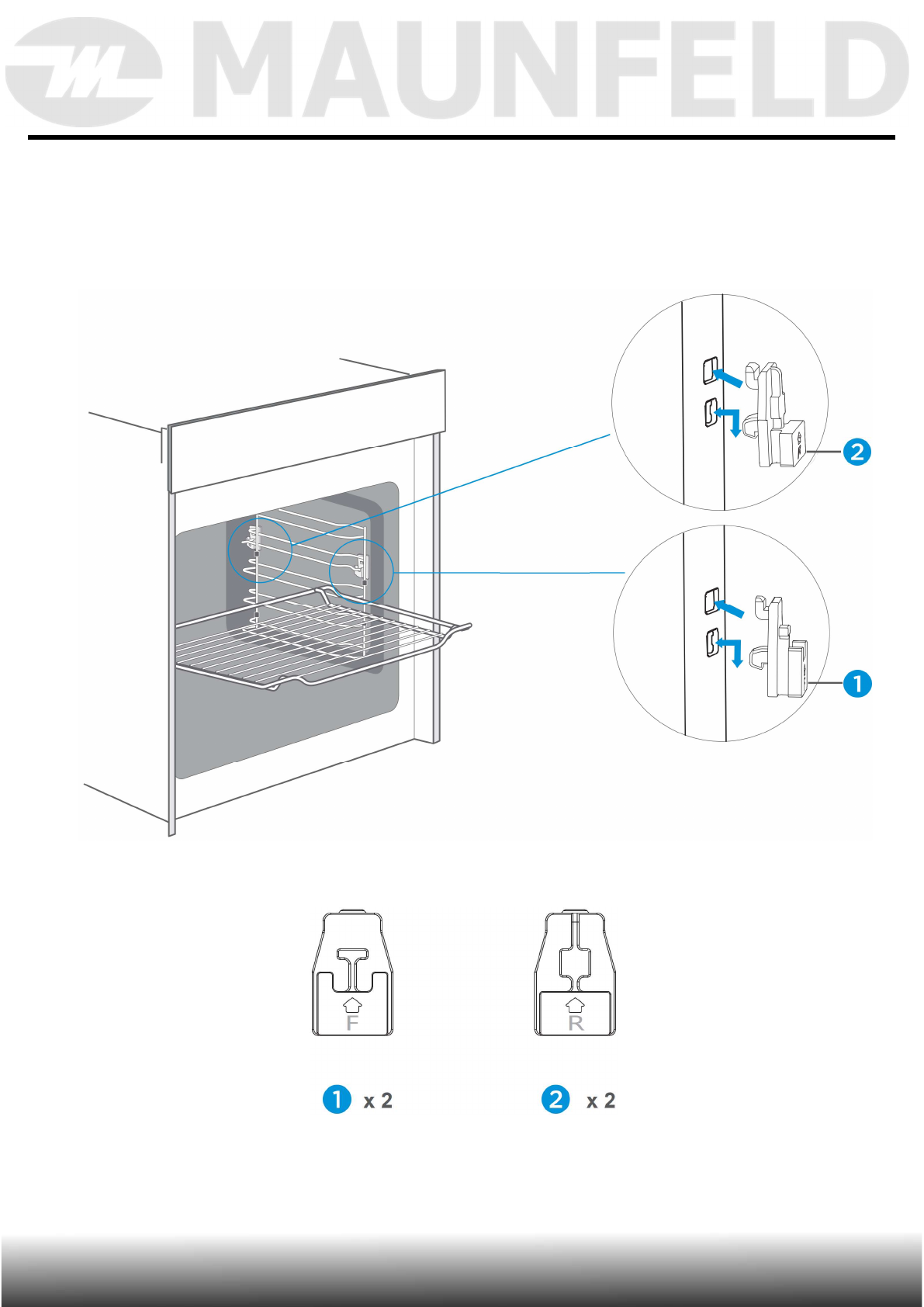 MAUNFELD

2

1

F

R

1 x 2

2 x 2