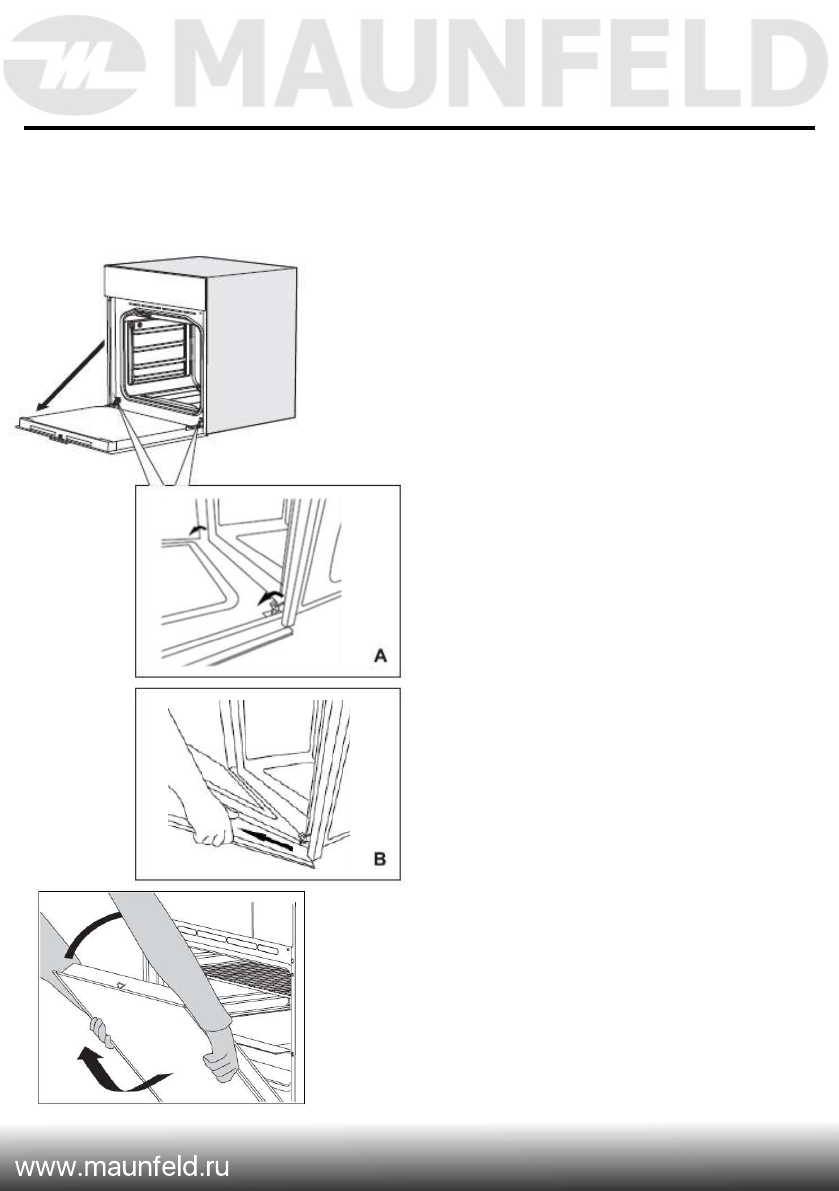 MAUNFELD

A

B

www.maunfeld.ru