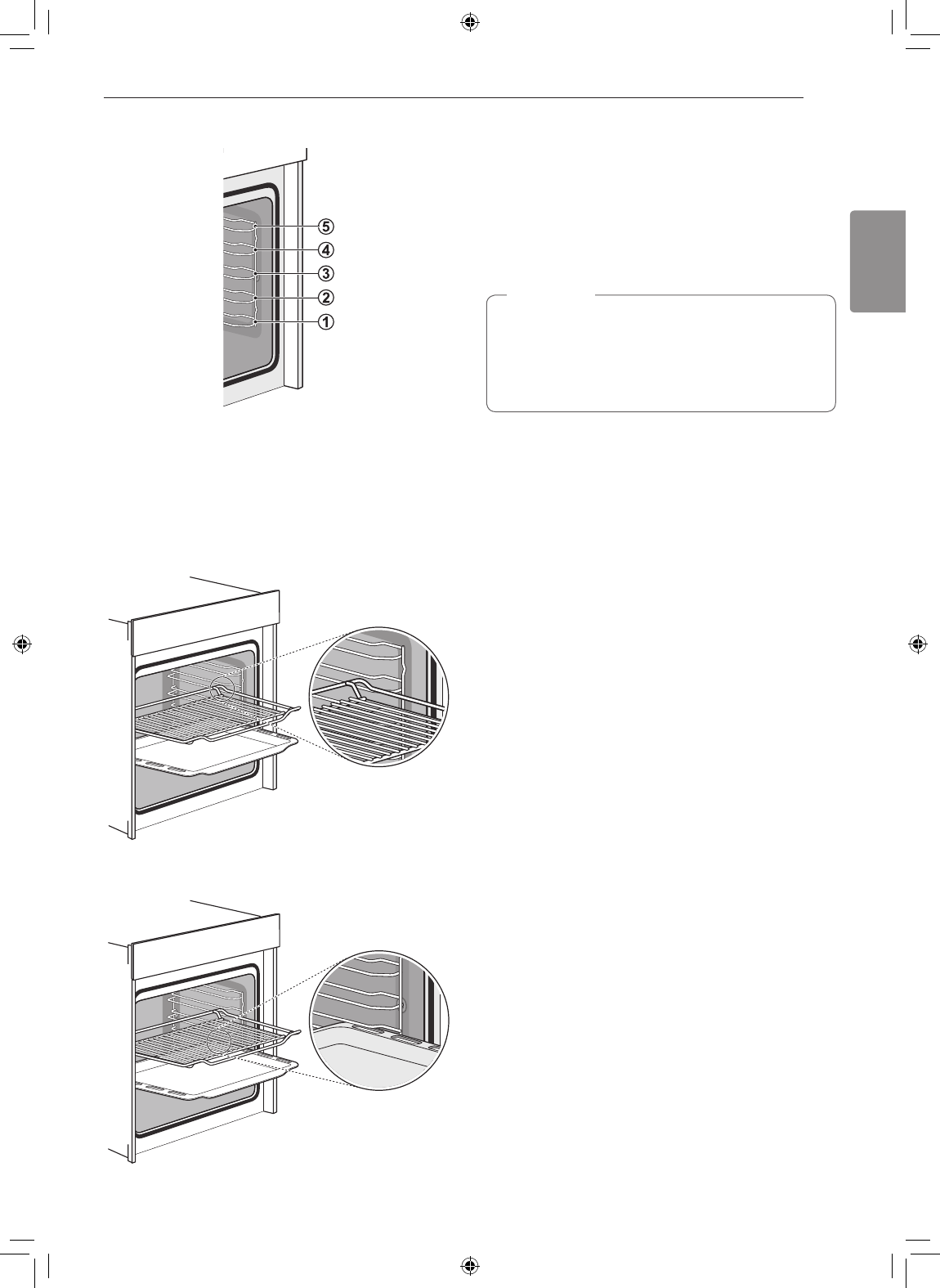 5
4
3
2
1