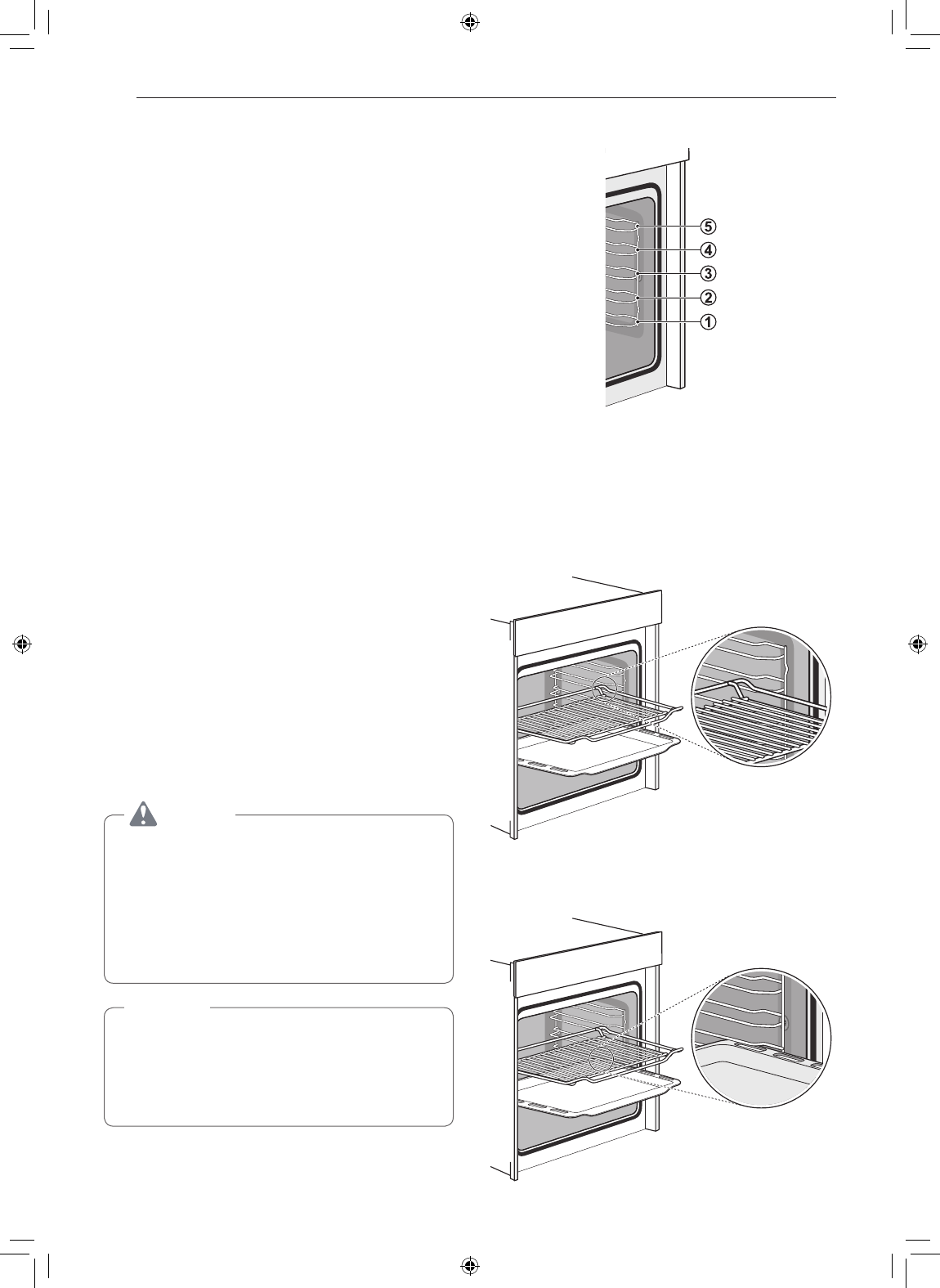 ⑤
④
③
②
①