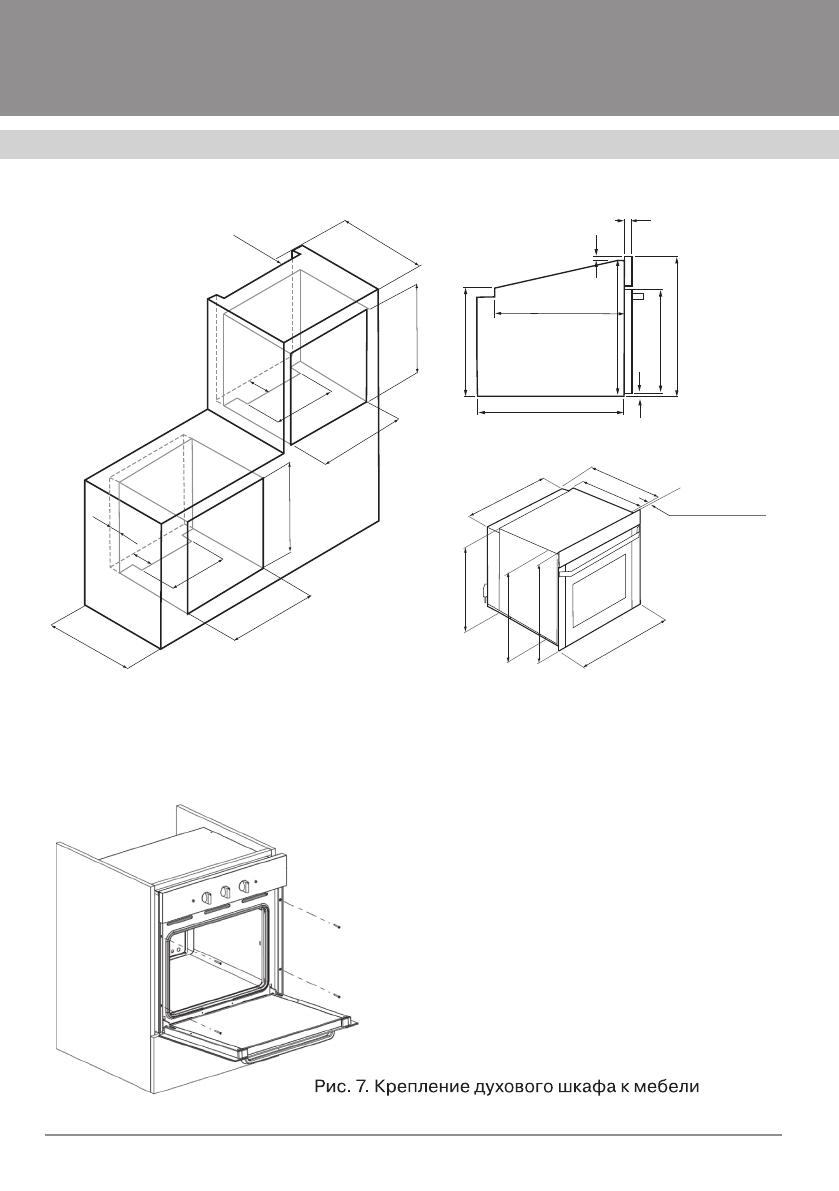 Рис. 7. Крепление духового шкафа к мебели