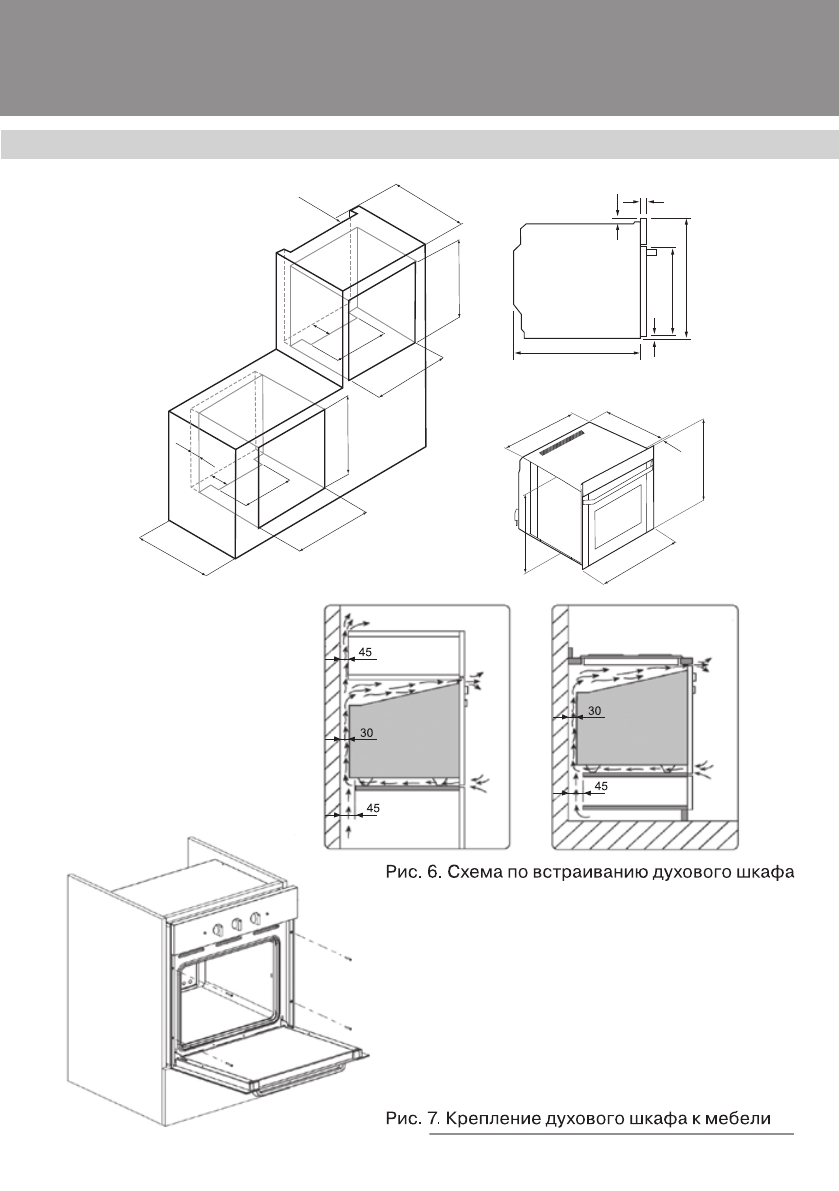 45

30

45

30

45

Рис. 6. Схема по встраиванию духового шкафа

Рис. 7. Крепление духового шкафа к мебели