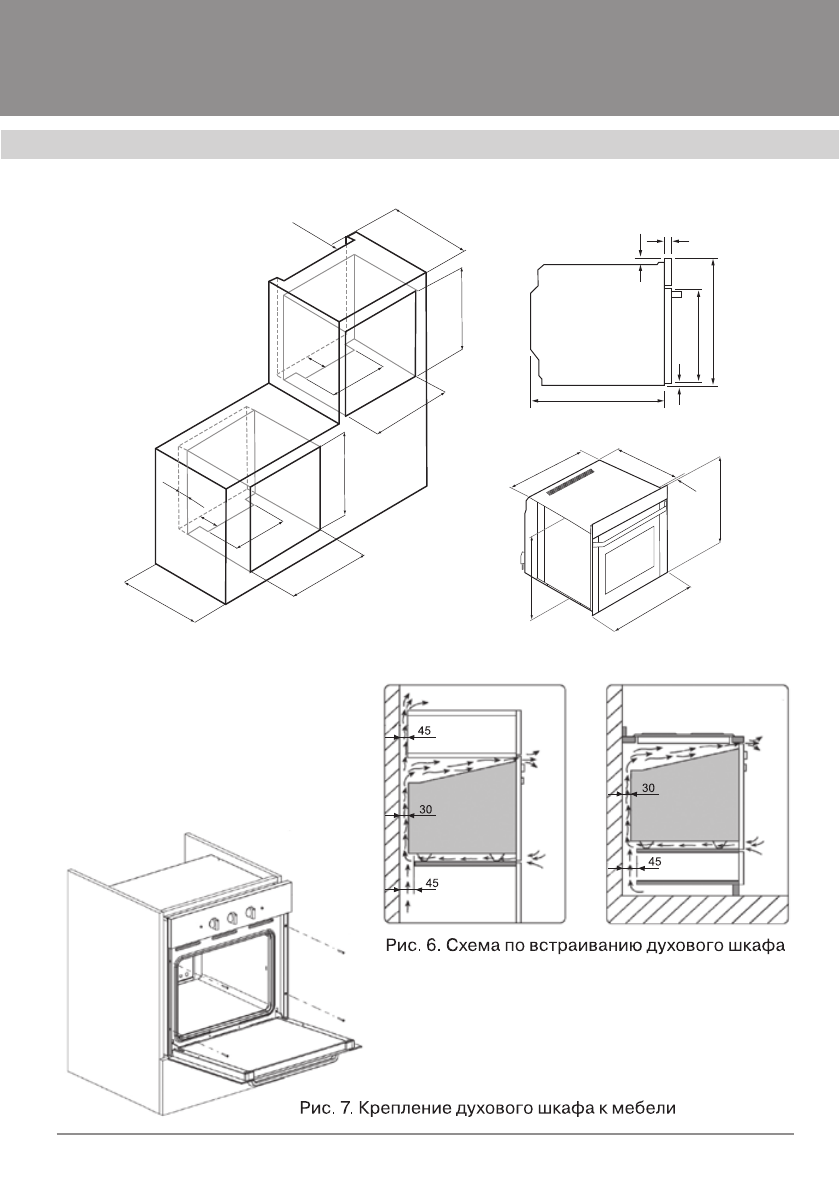 45

30

45

30

45

Рис. 6. Схема по встраиванию духового шкафа

Рис. 7. Крепление духового шкафа к мебели