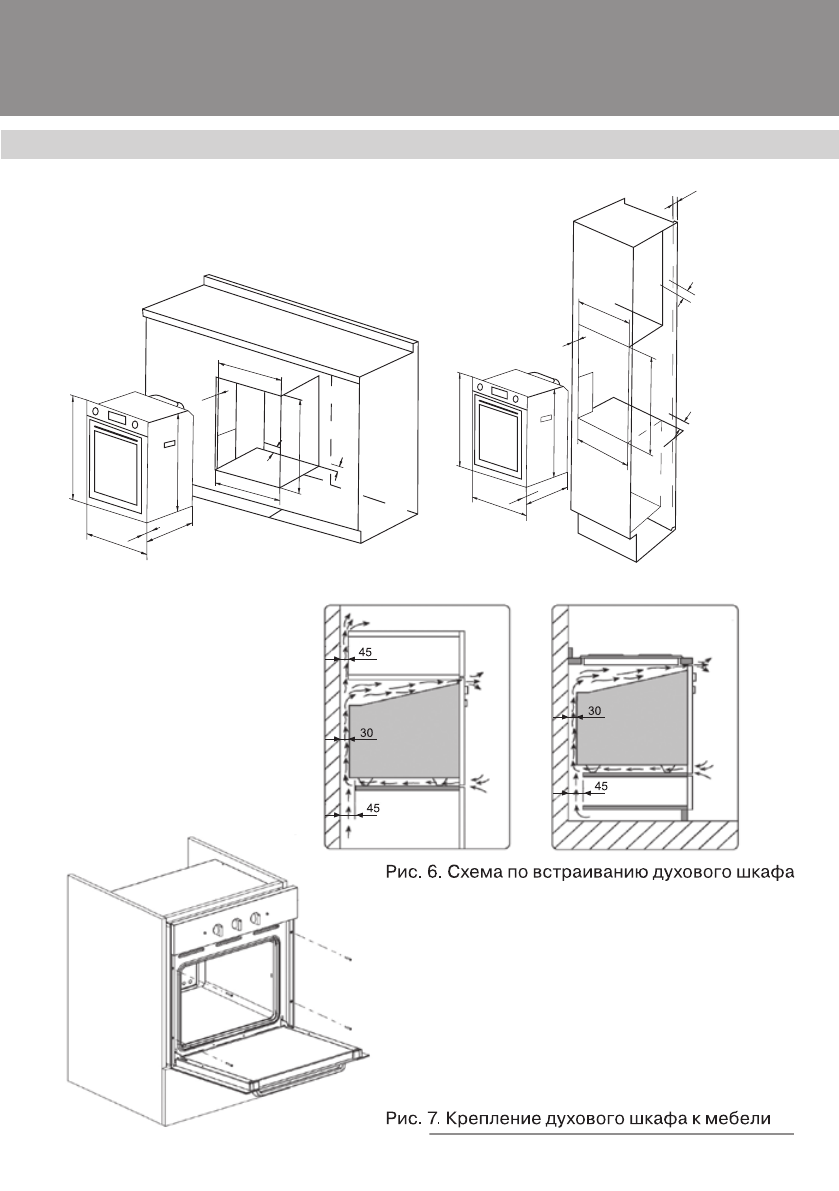 45

30

45

30

45

Рис. 6. Схема по встраиванию духового шкафа

Рис. 7. Крепление духового шкафа к мебели