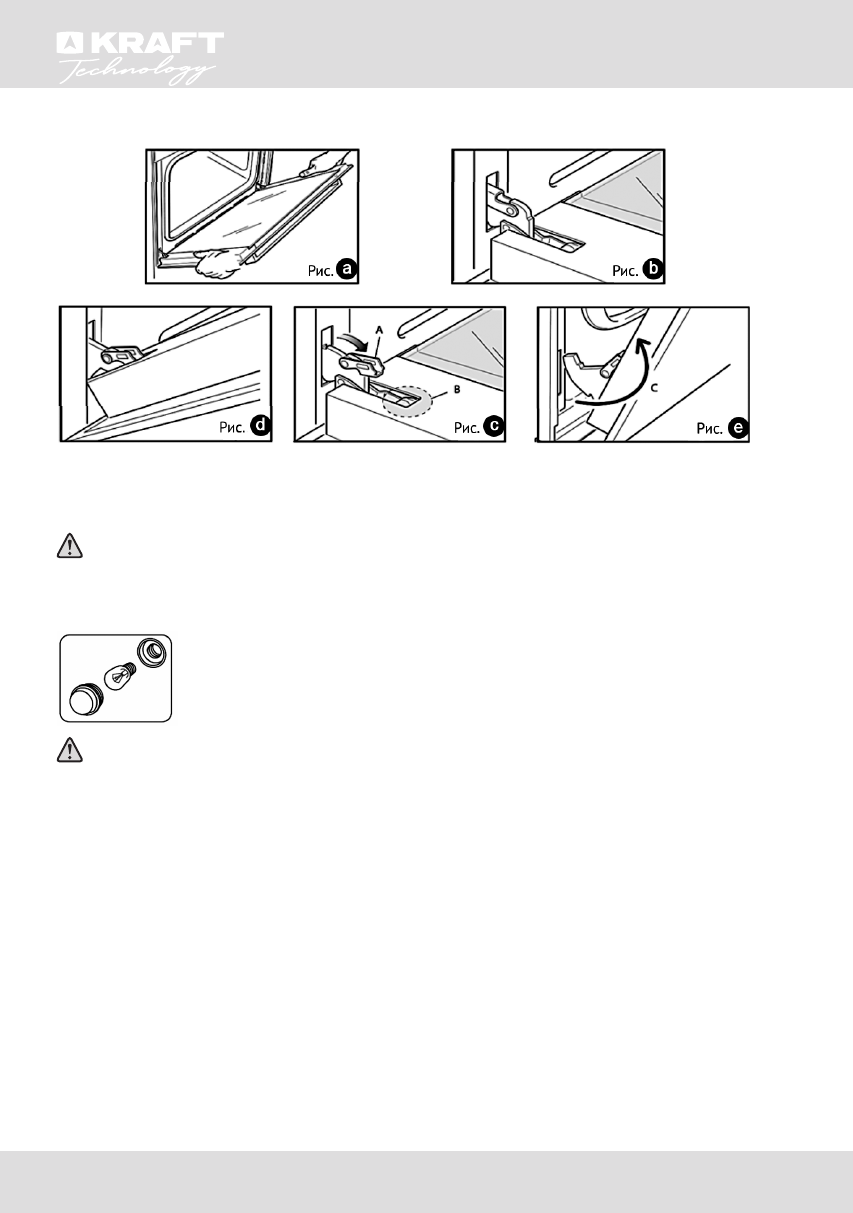 KRAFT Technology

Рис. a

Рис. b

Рис. d

A

B

Рис. c

C

Рис. e