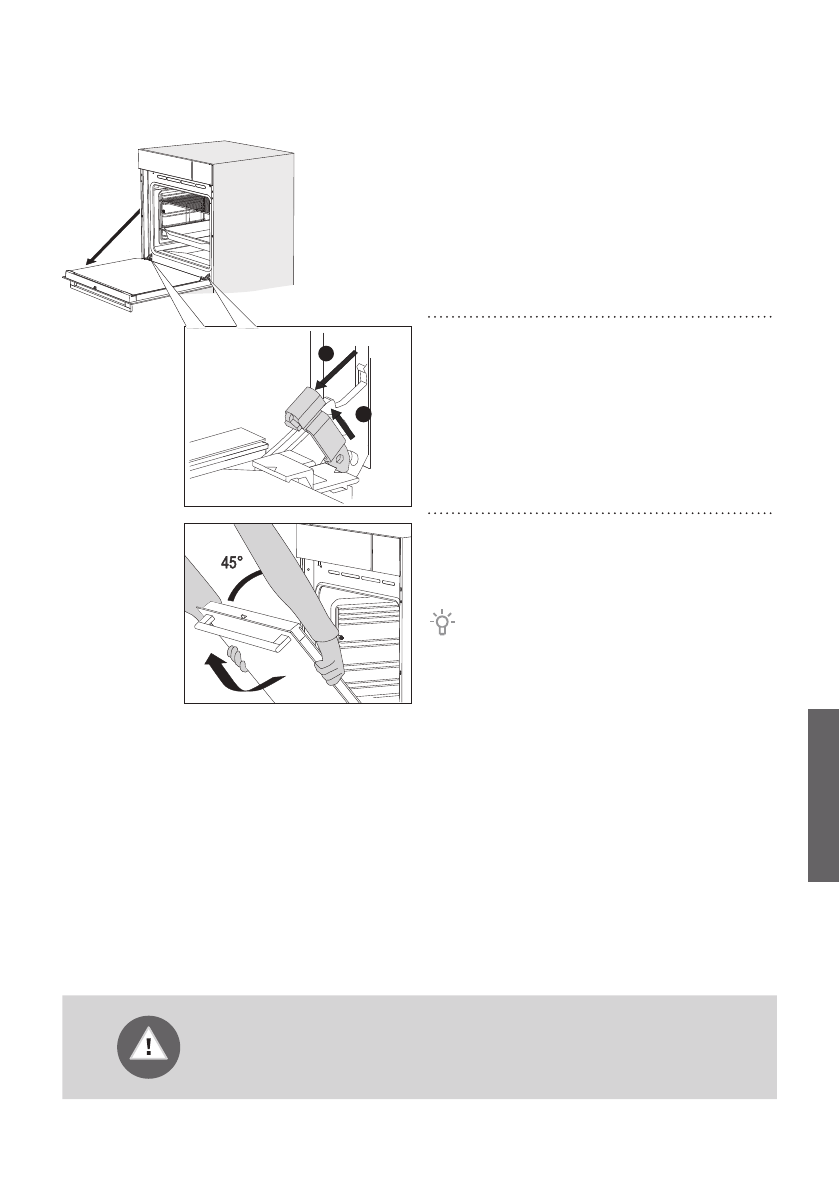 45°