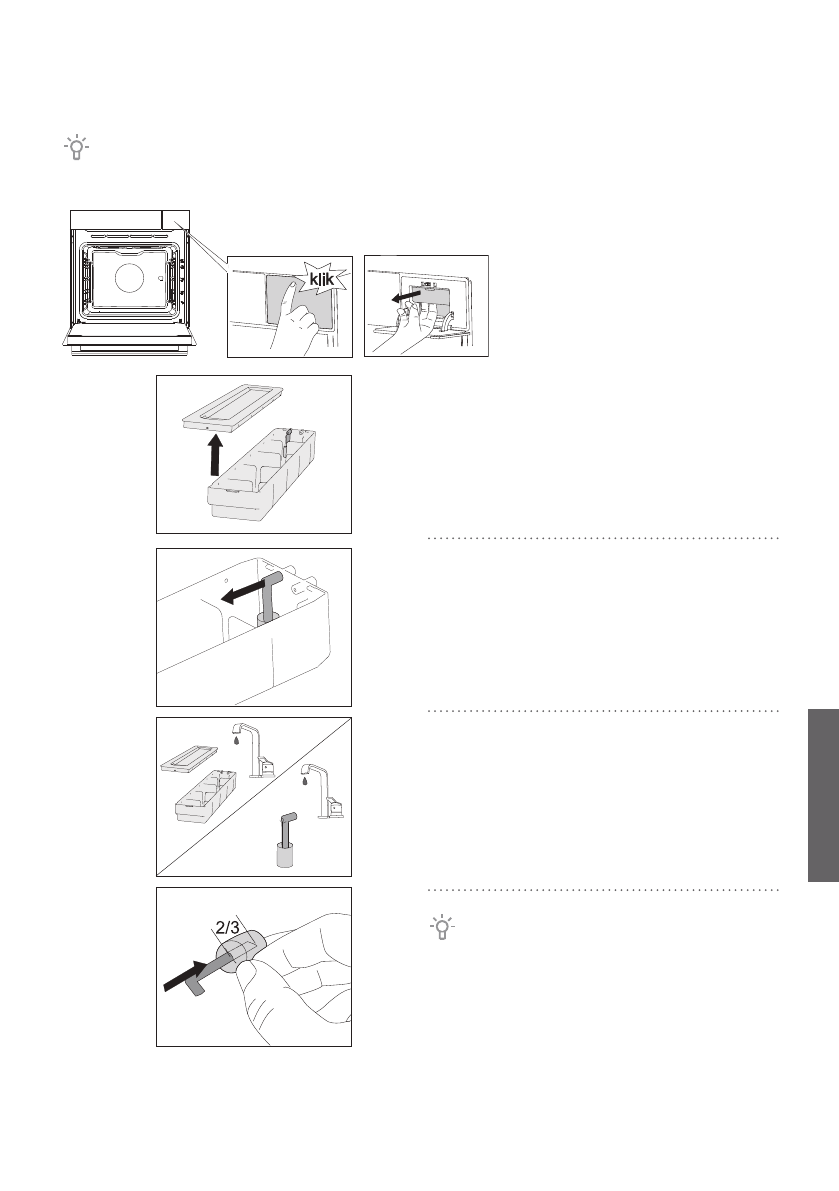 klik

2/3