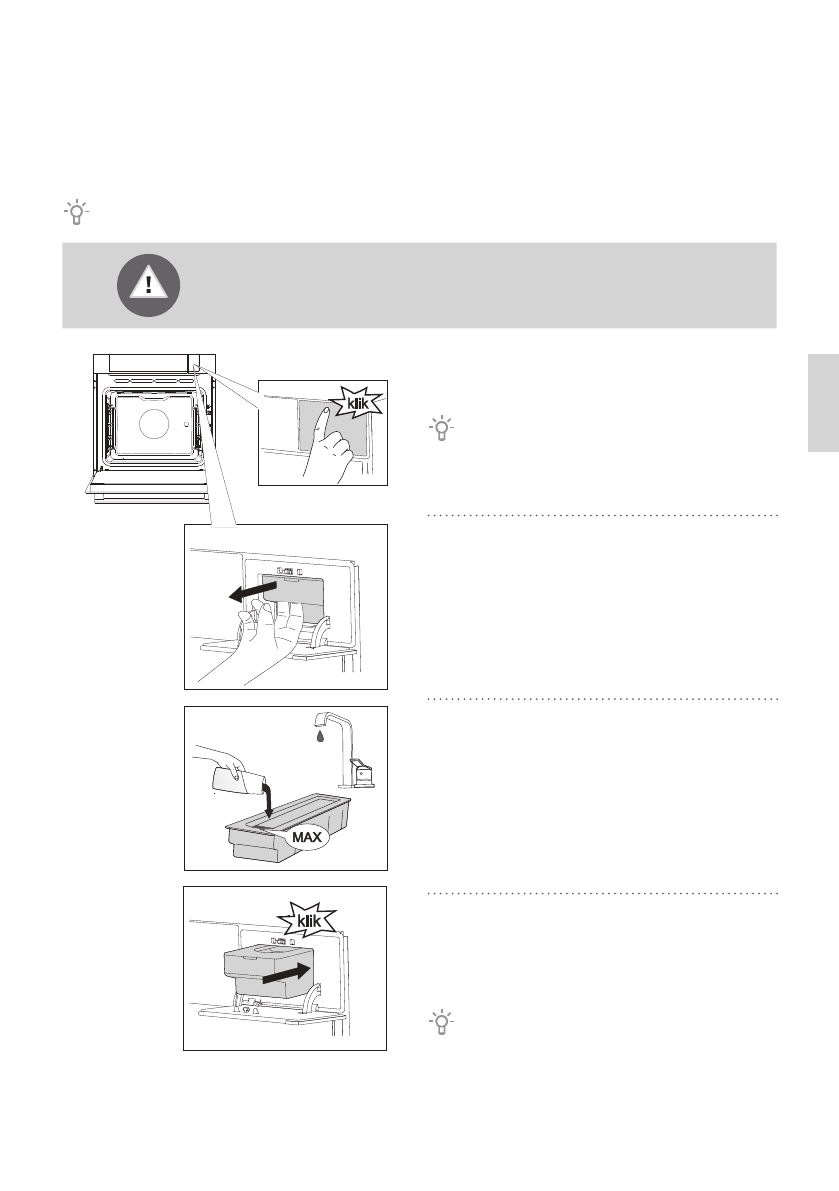 klik

MAX

klik