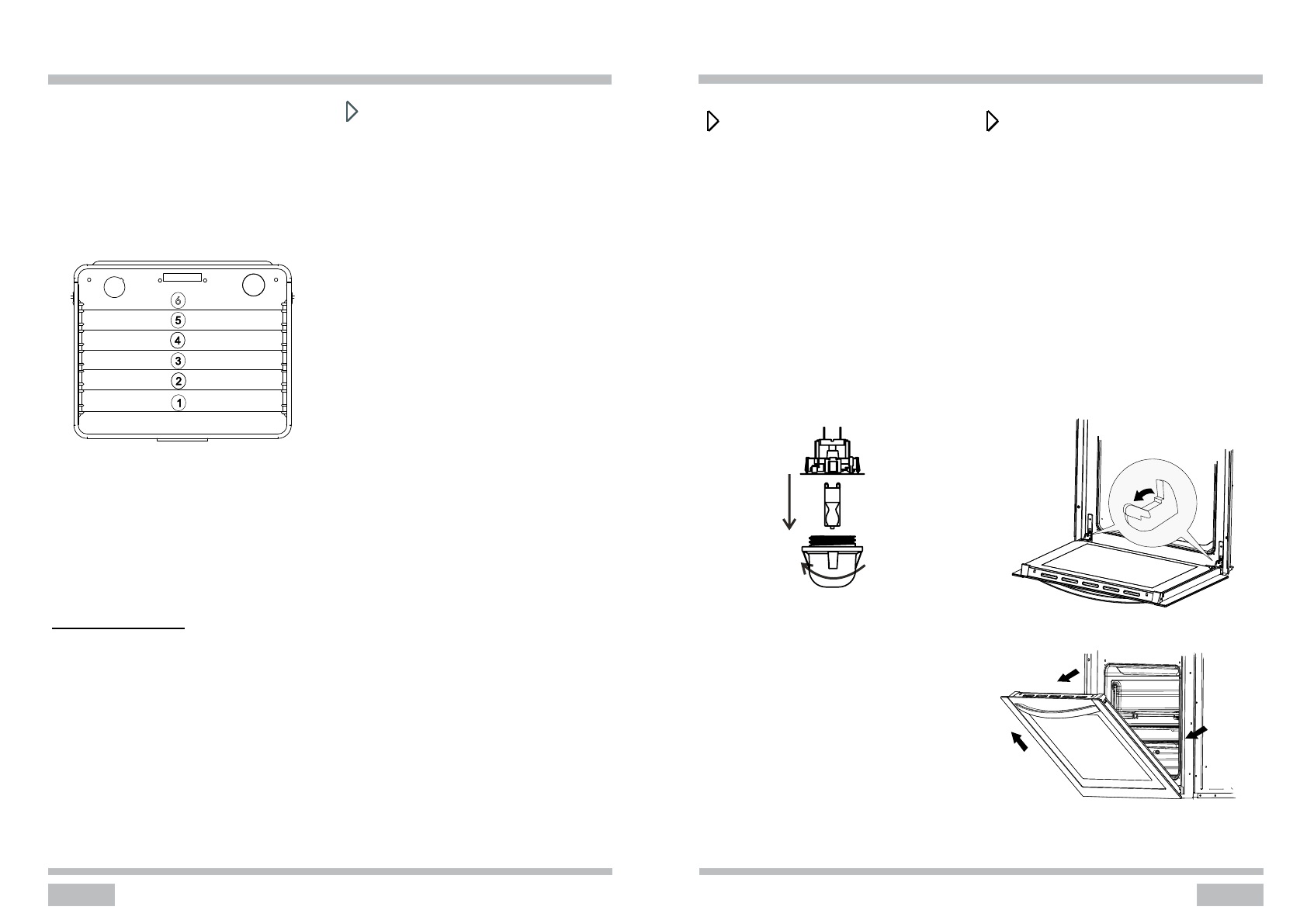 6

5

4

3

2

1