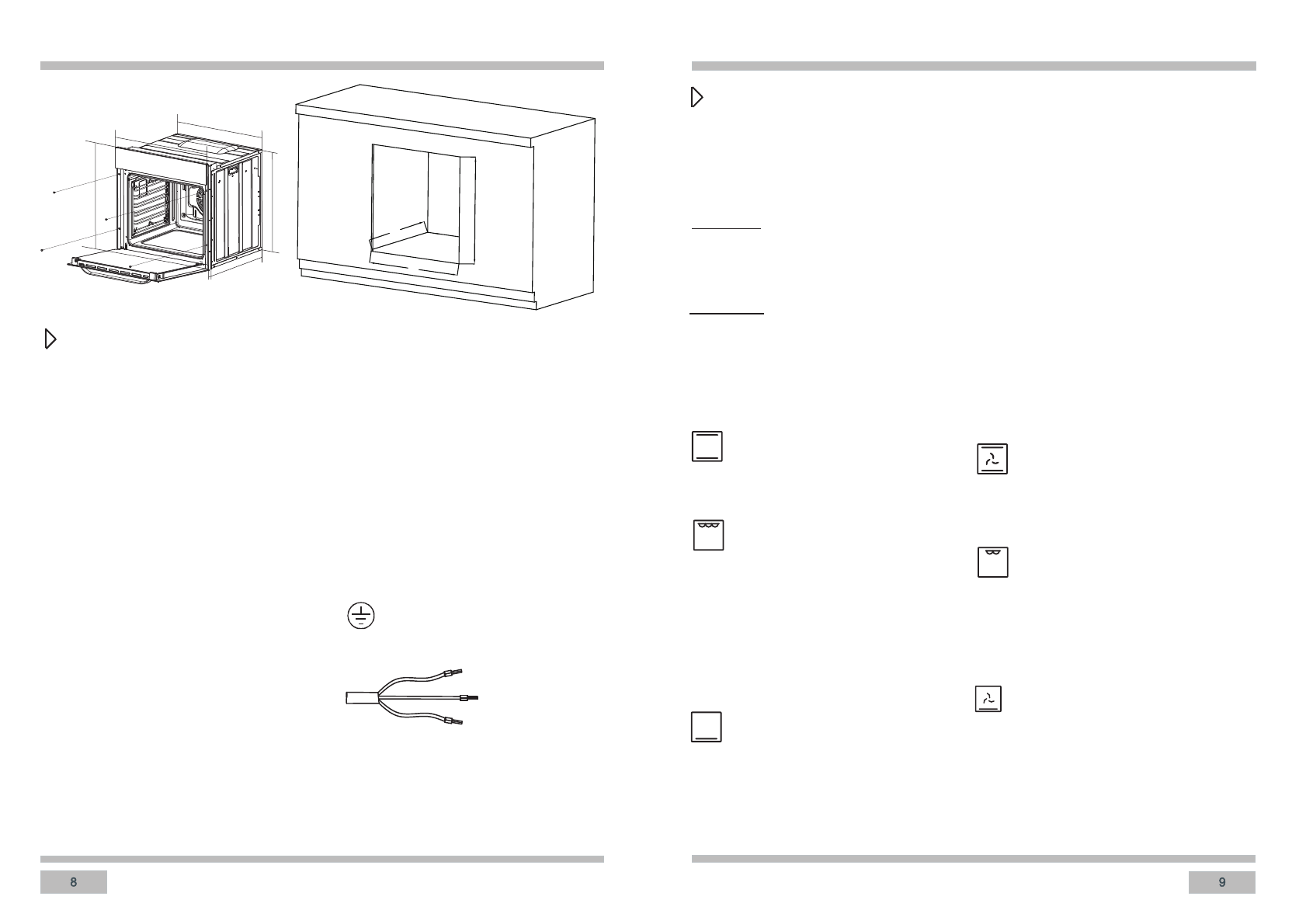 8

9