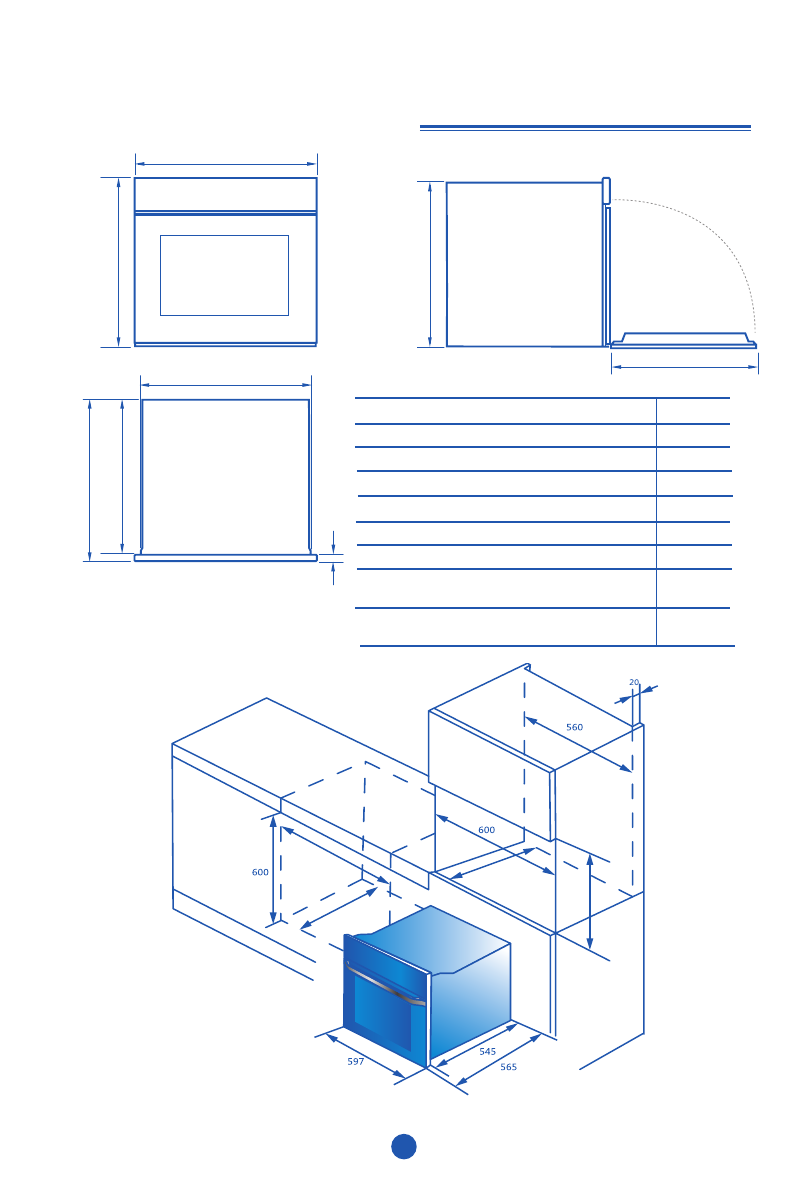 20

560

600

600

597

545

565