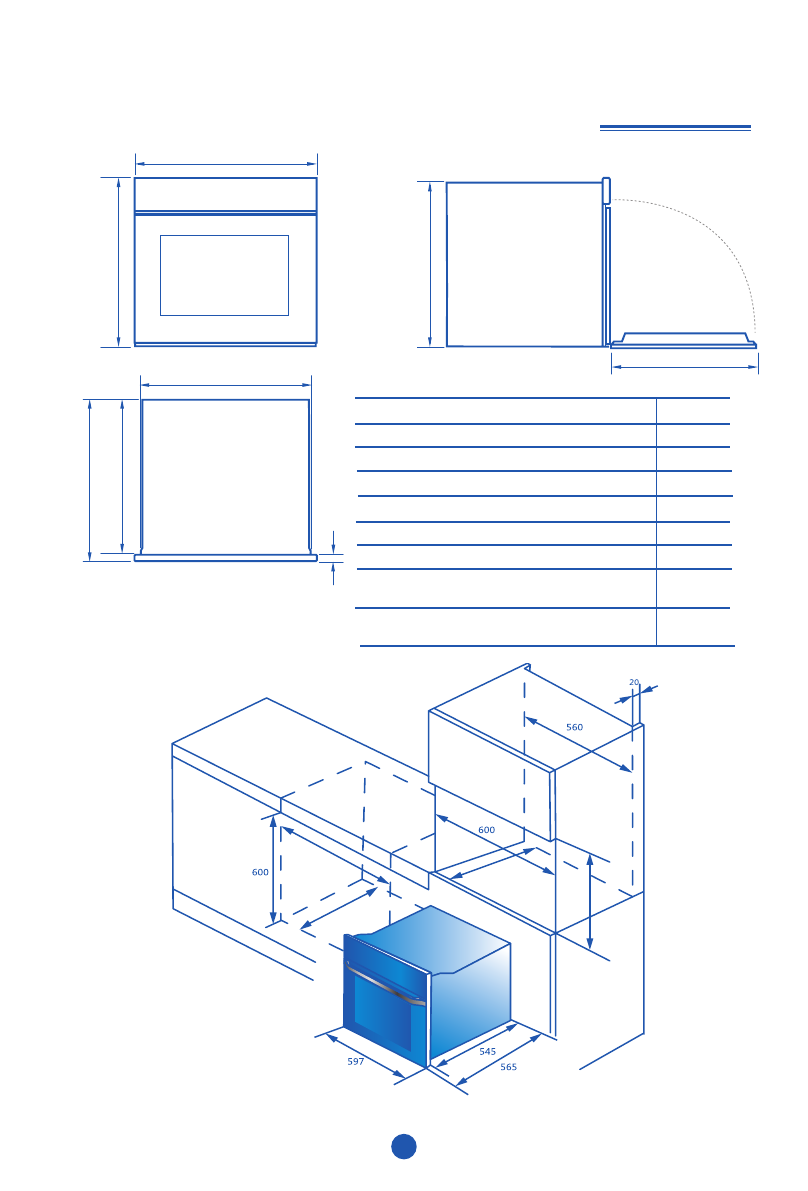 20

560

600

600

545

597

565