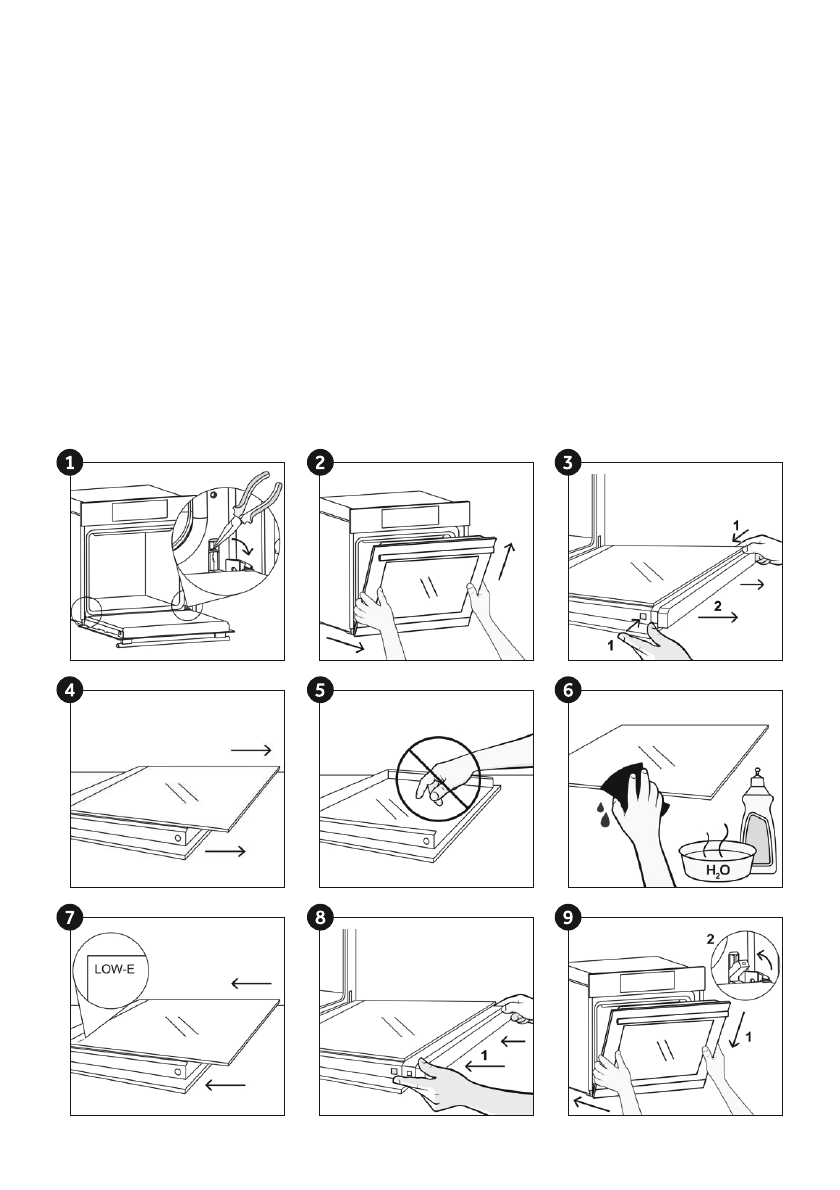 1

2

3
1
2
1

4

5

6
$H_2O$

7
LOW-E

8
1

9
2
1