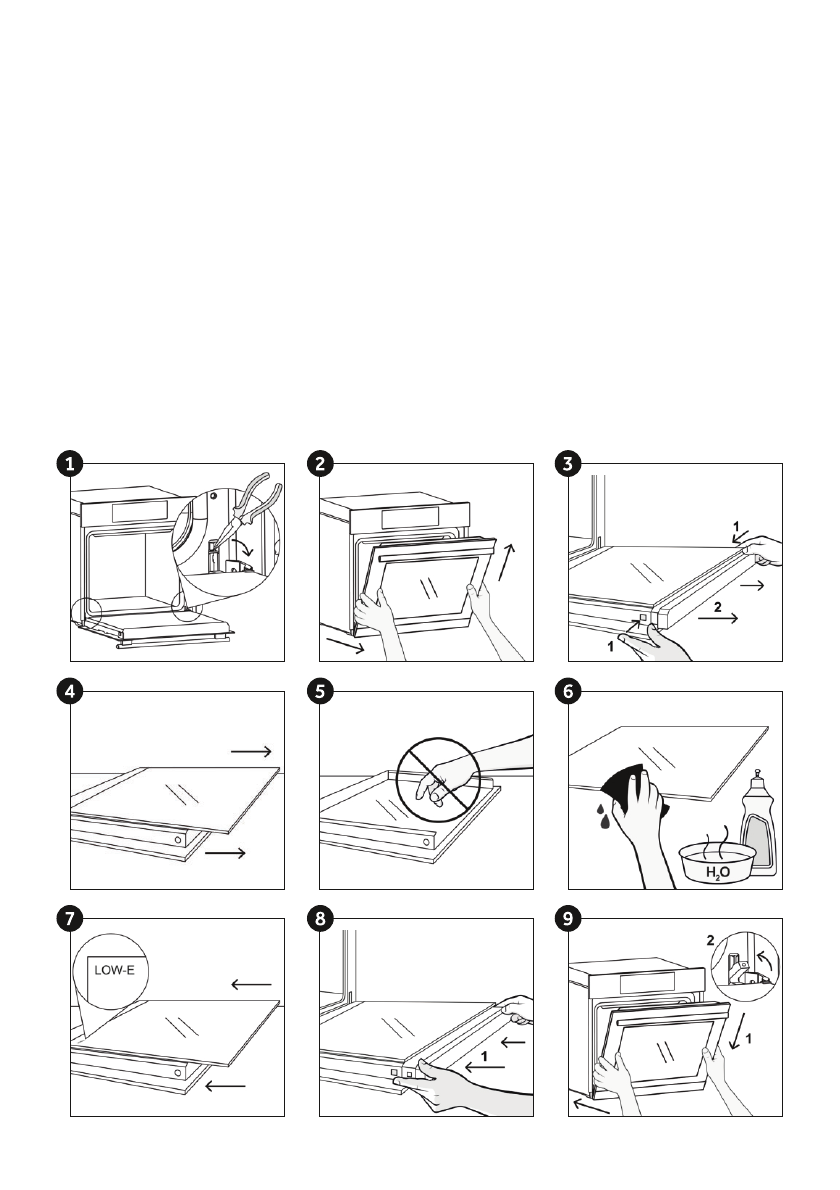 1

2

3
1
2
1

4

5

6
$H_2O$

7
LOW-E

8
1

9
2
1