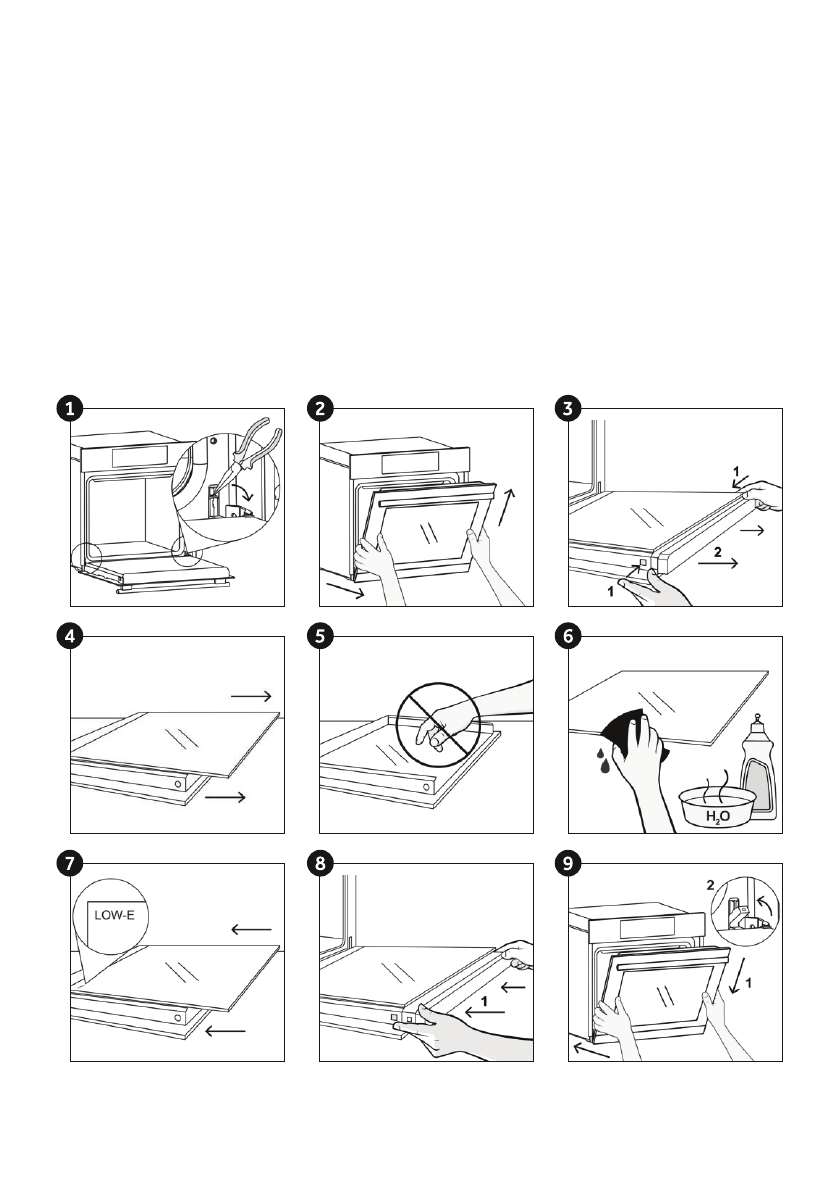 1

2

3

1

2

1

4

5

6

$H_2O$

7

LOW-E

8

1

9

2

1