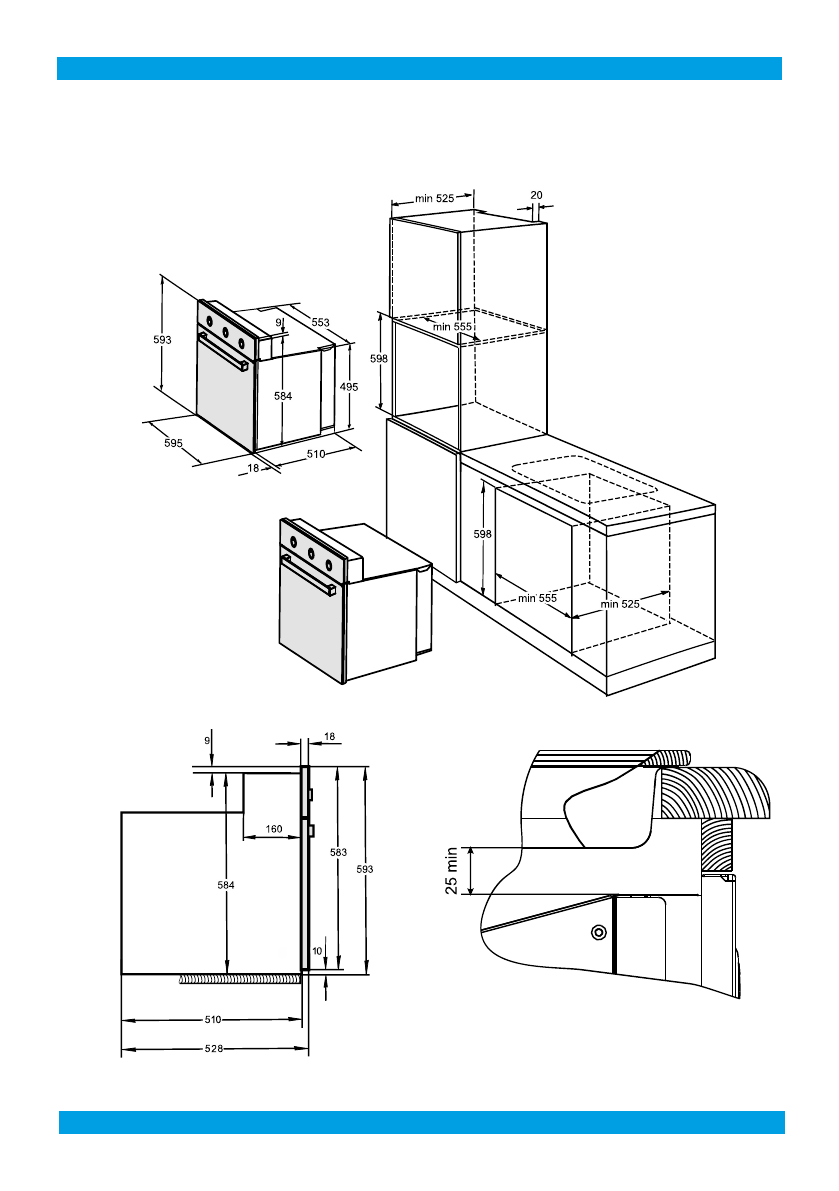 min 525
20
593
9
553
min 555
598
584
495
595
18
510
598
min 555
min 525
9
18
160
584
583
593
10
510
528
25 min