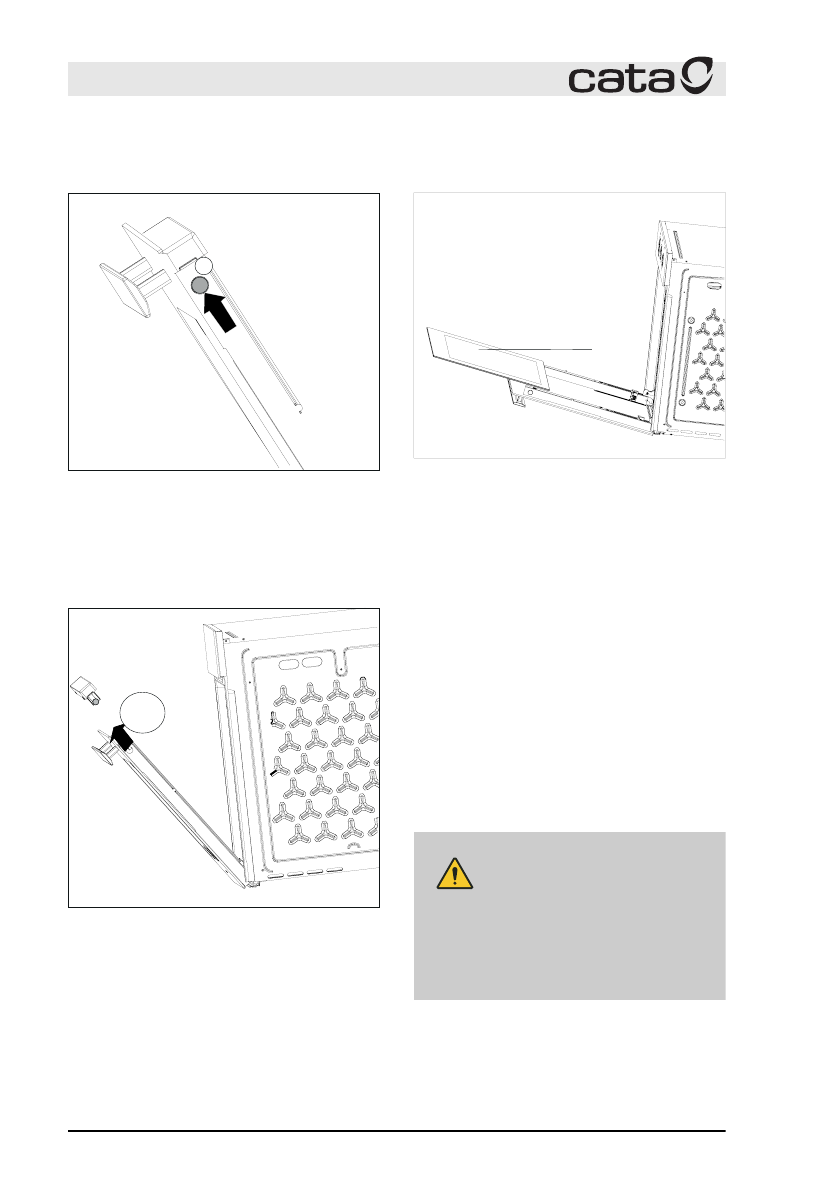 cata