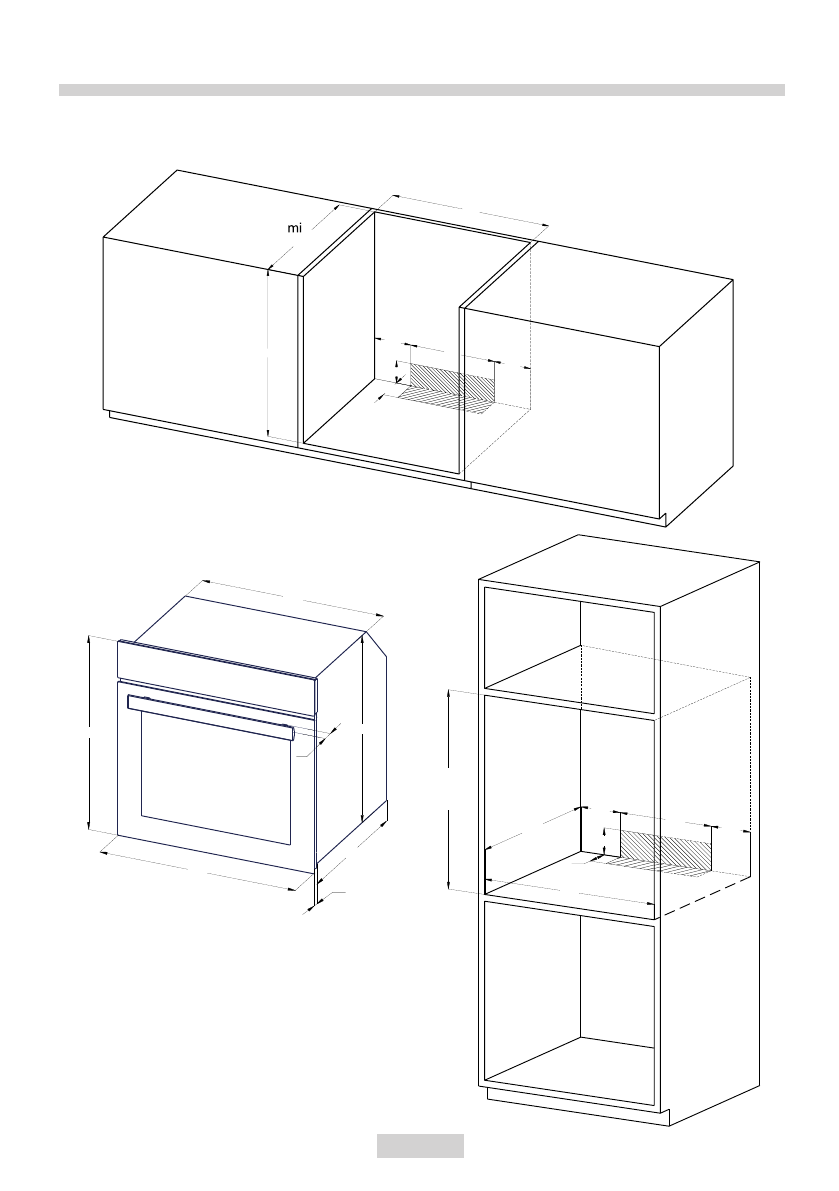 mi