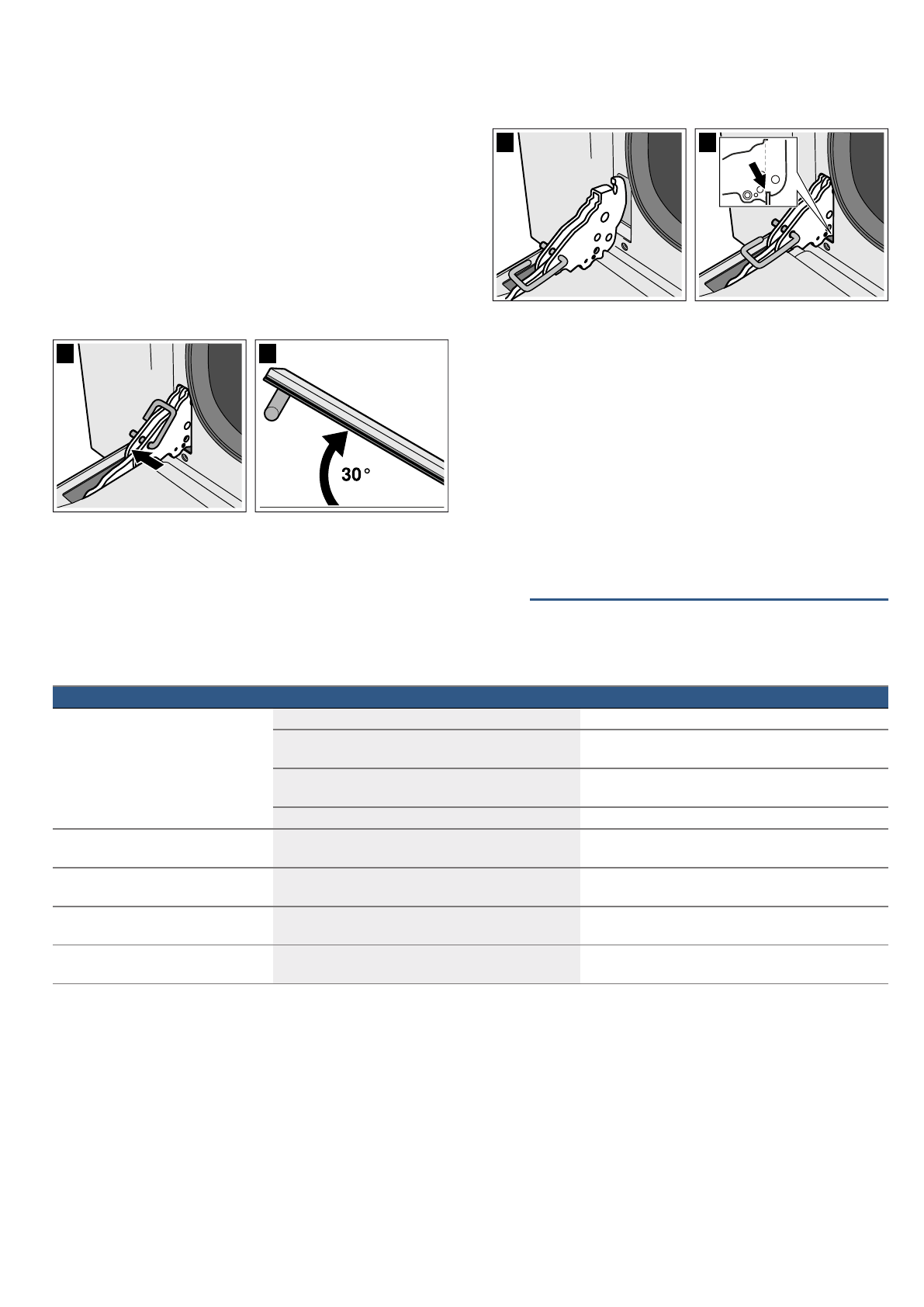 30°