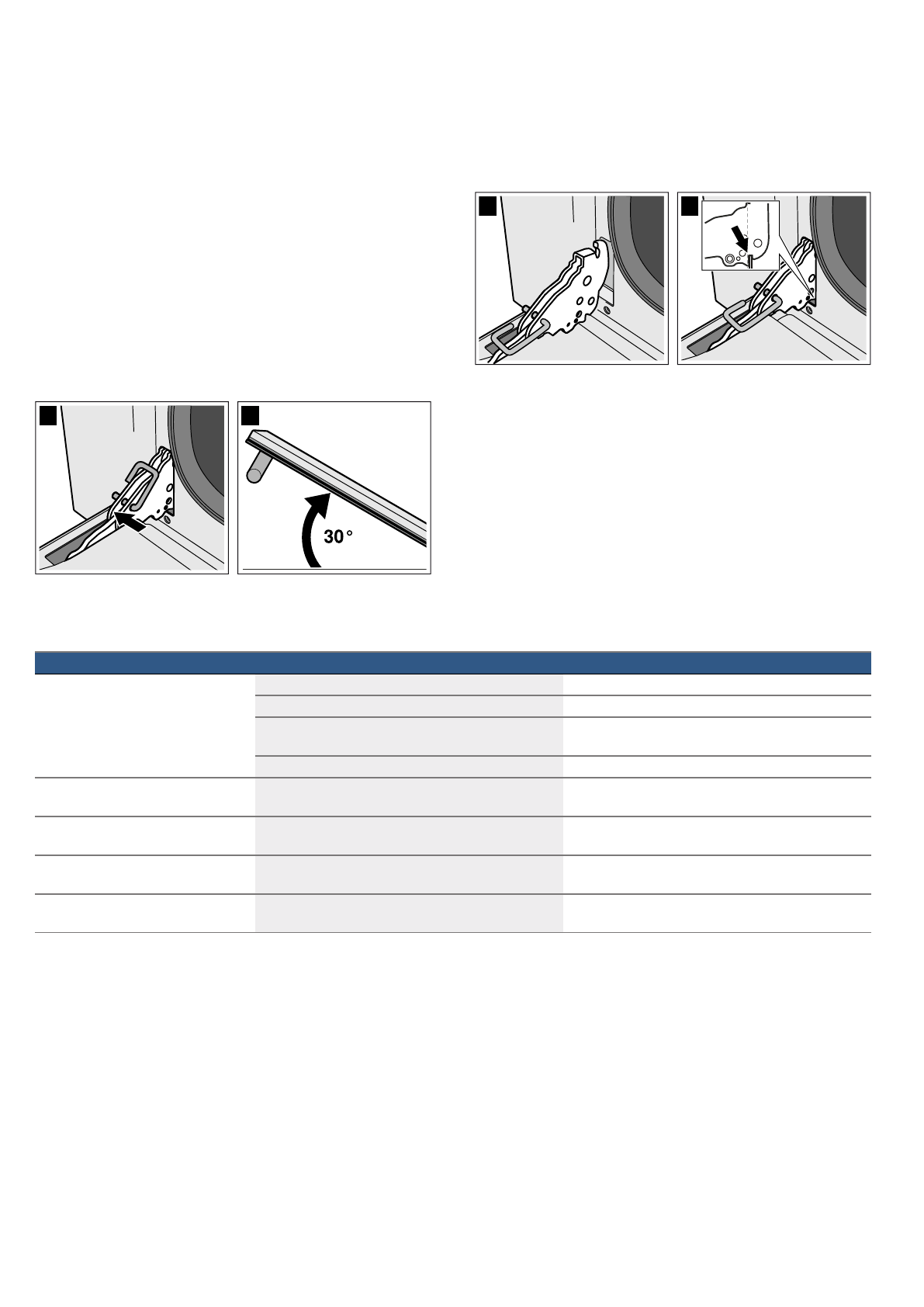 30°