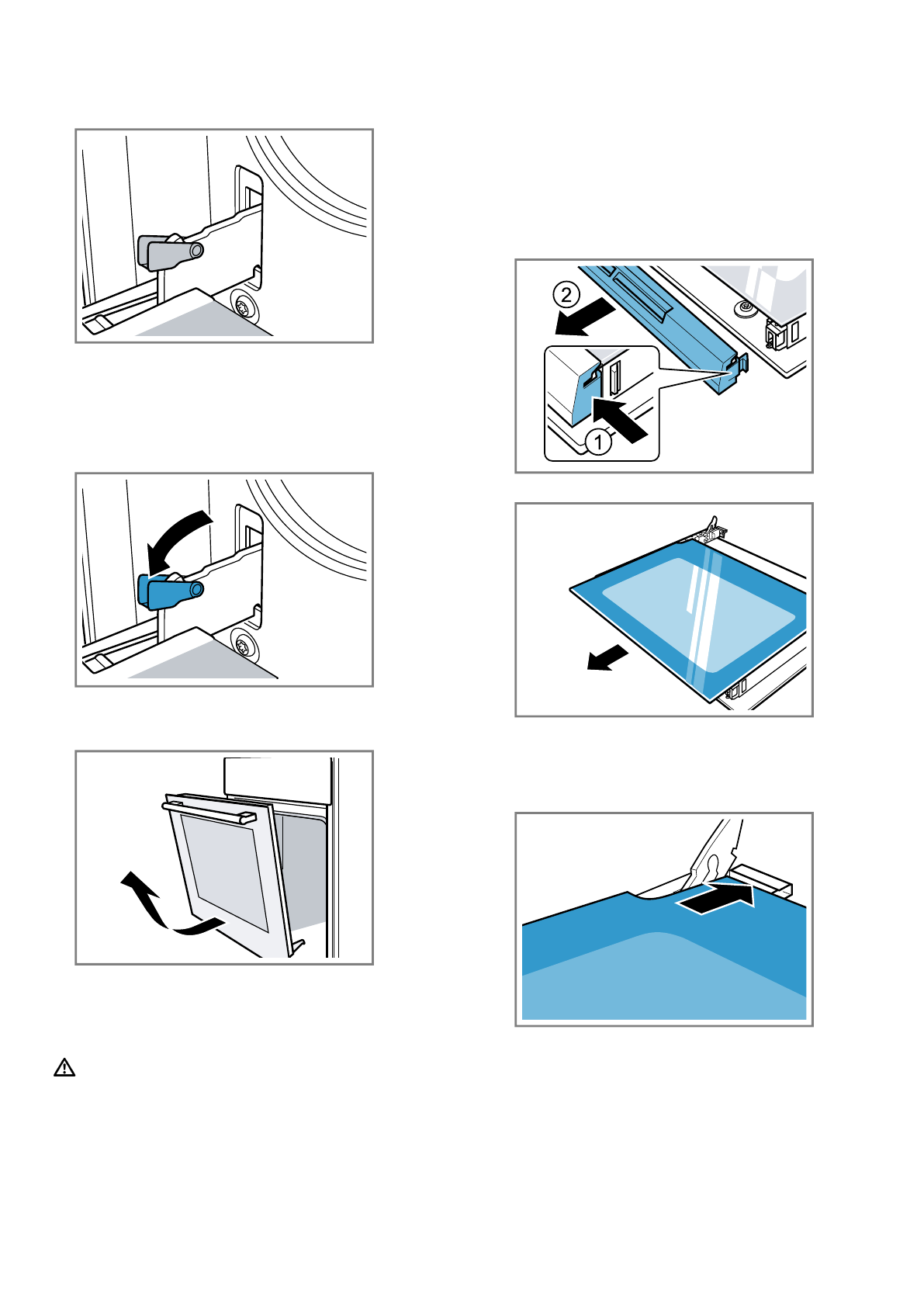 2

1