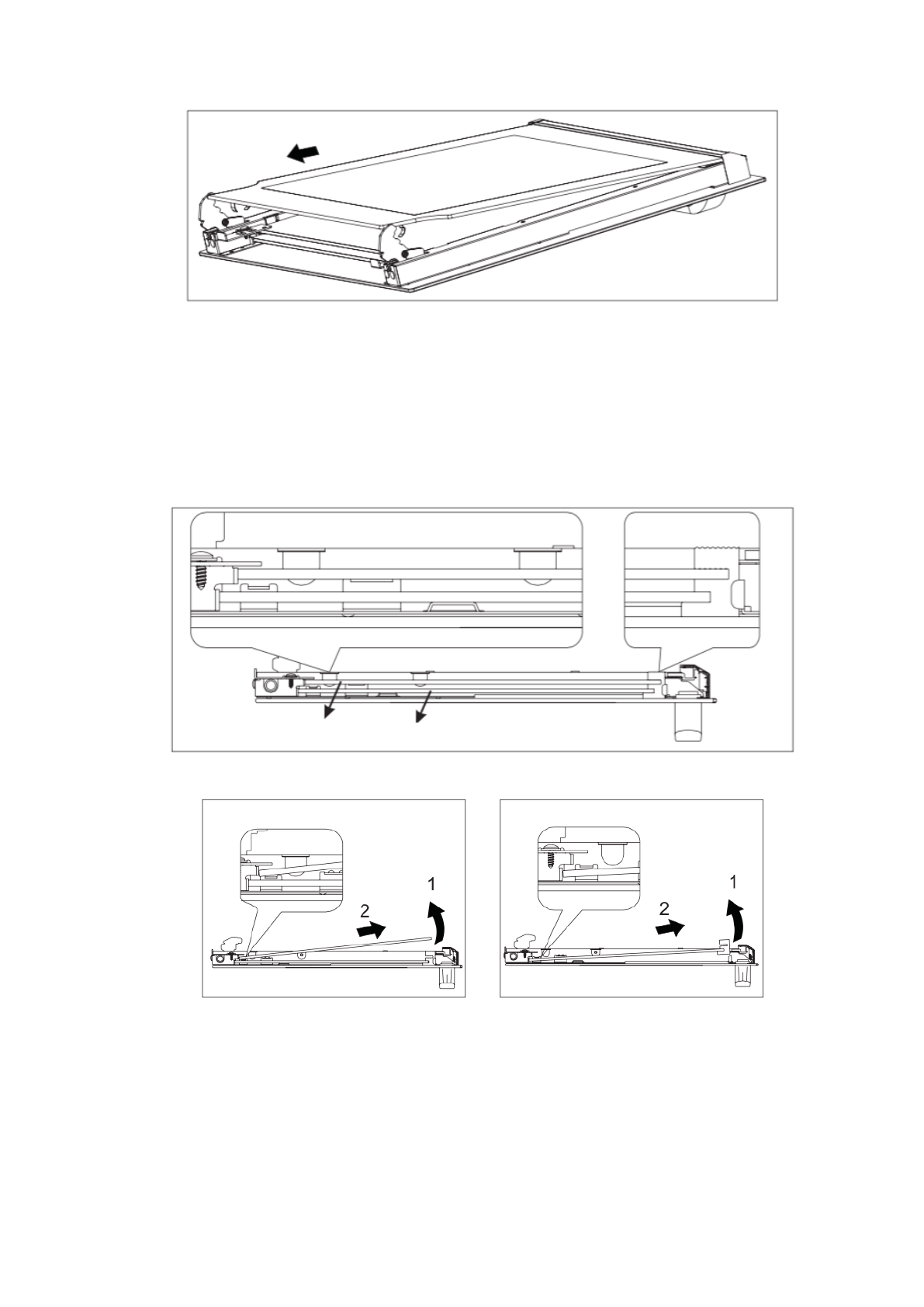 1
2

1
2