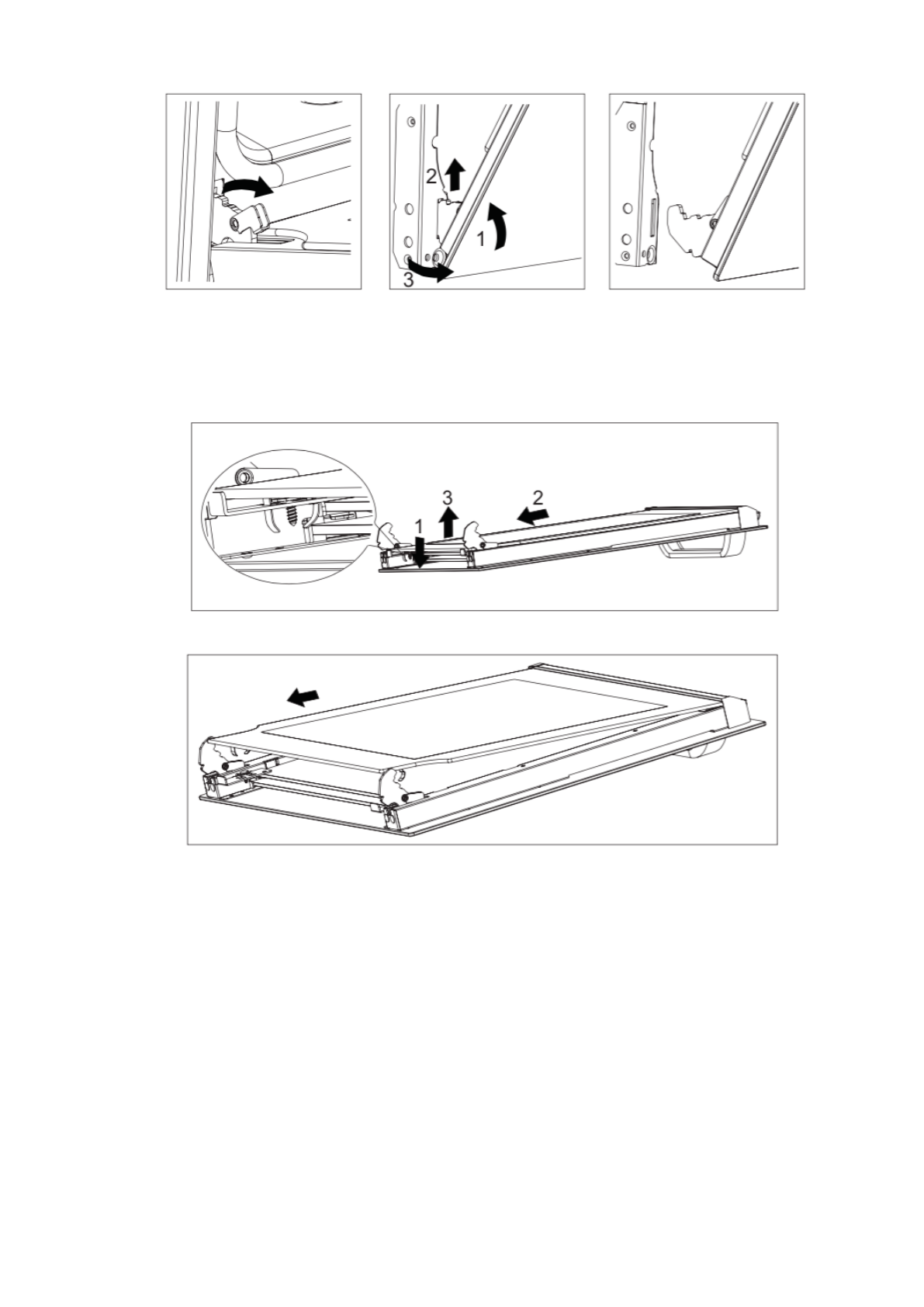 2
1
3

3
2
1