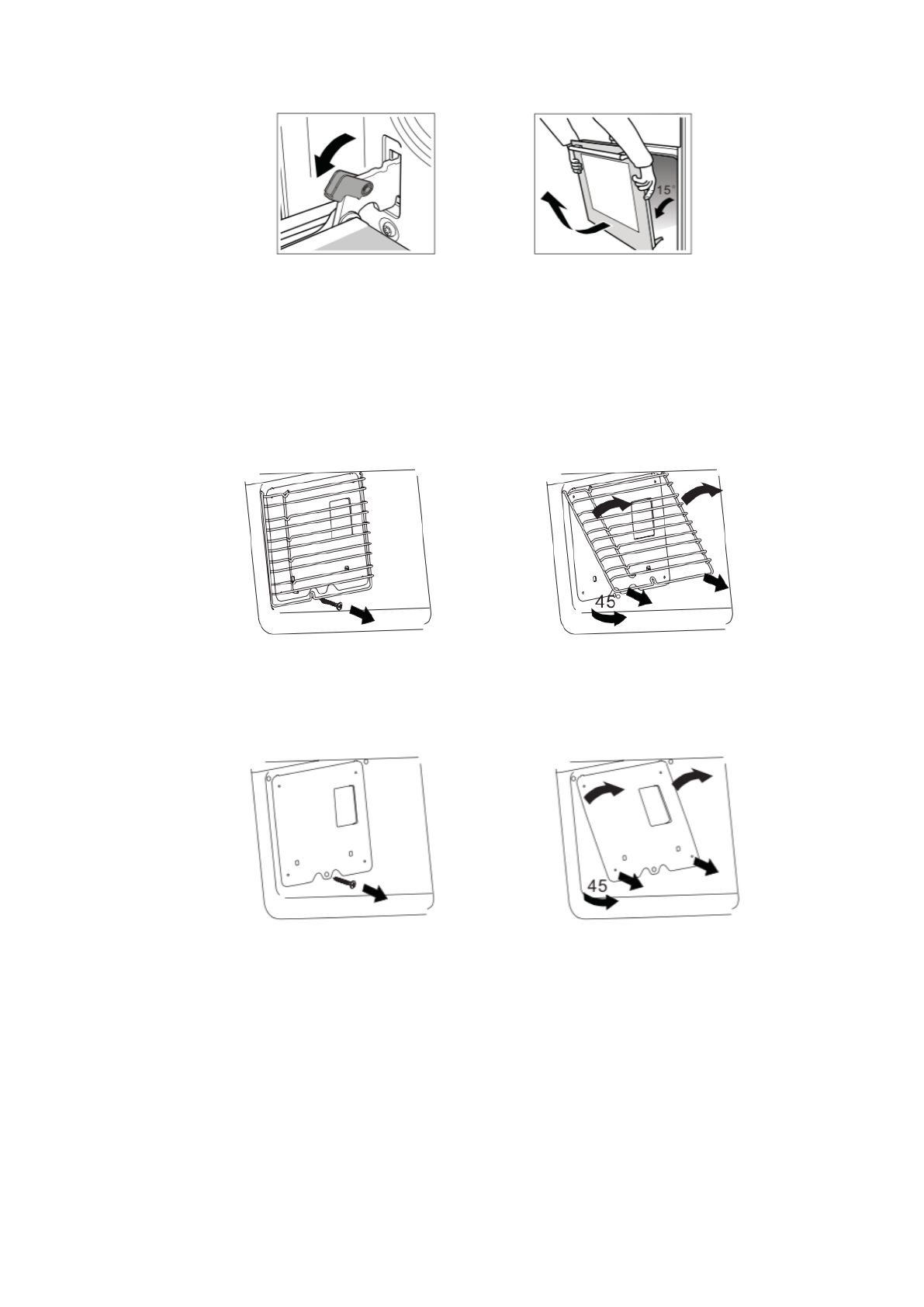 15°

45°

45