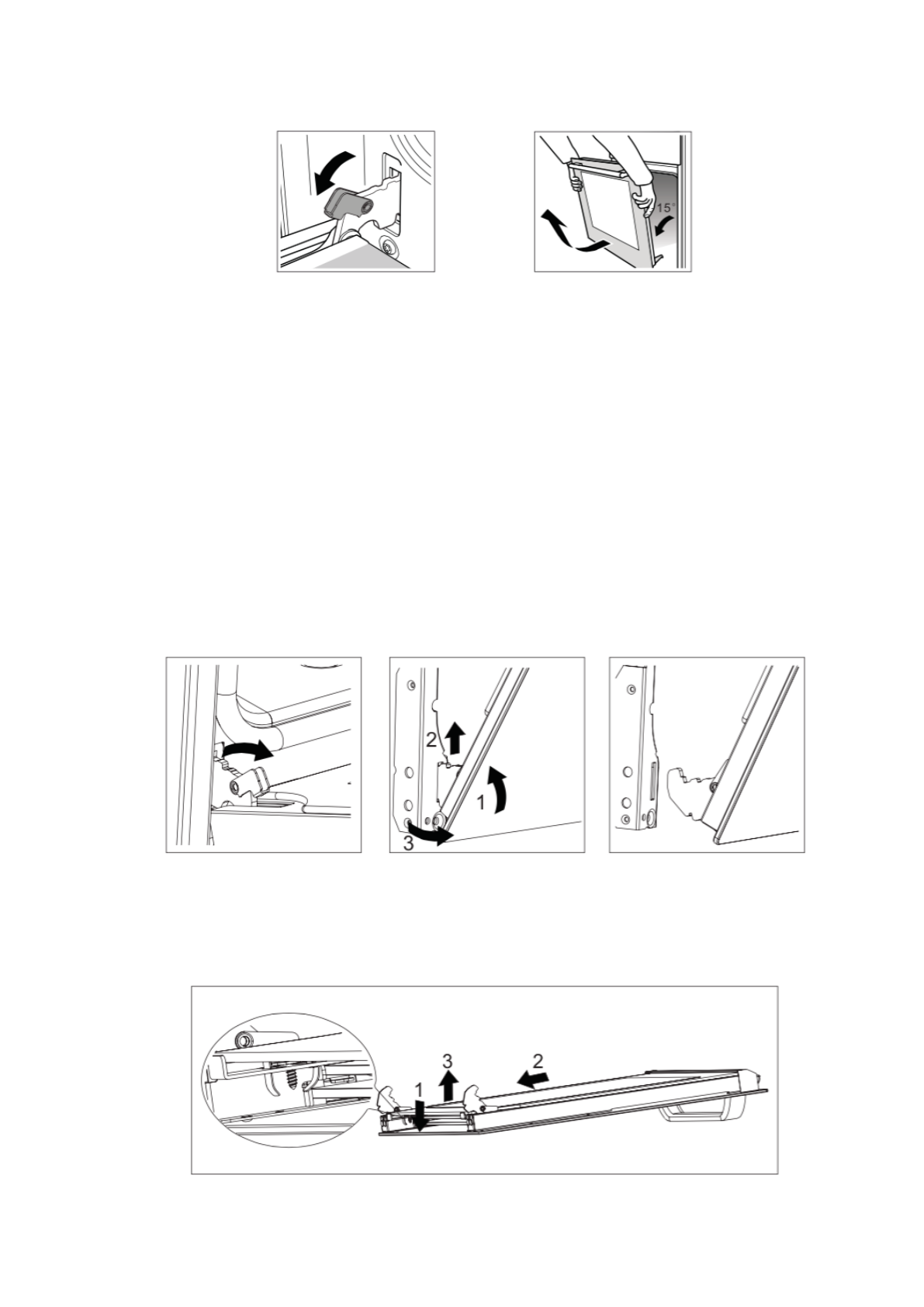 15°

2
1
3

3
2
1