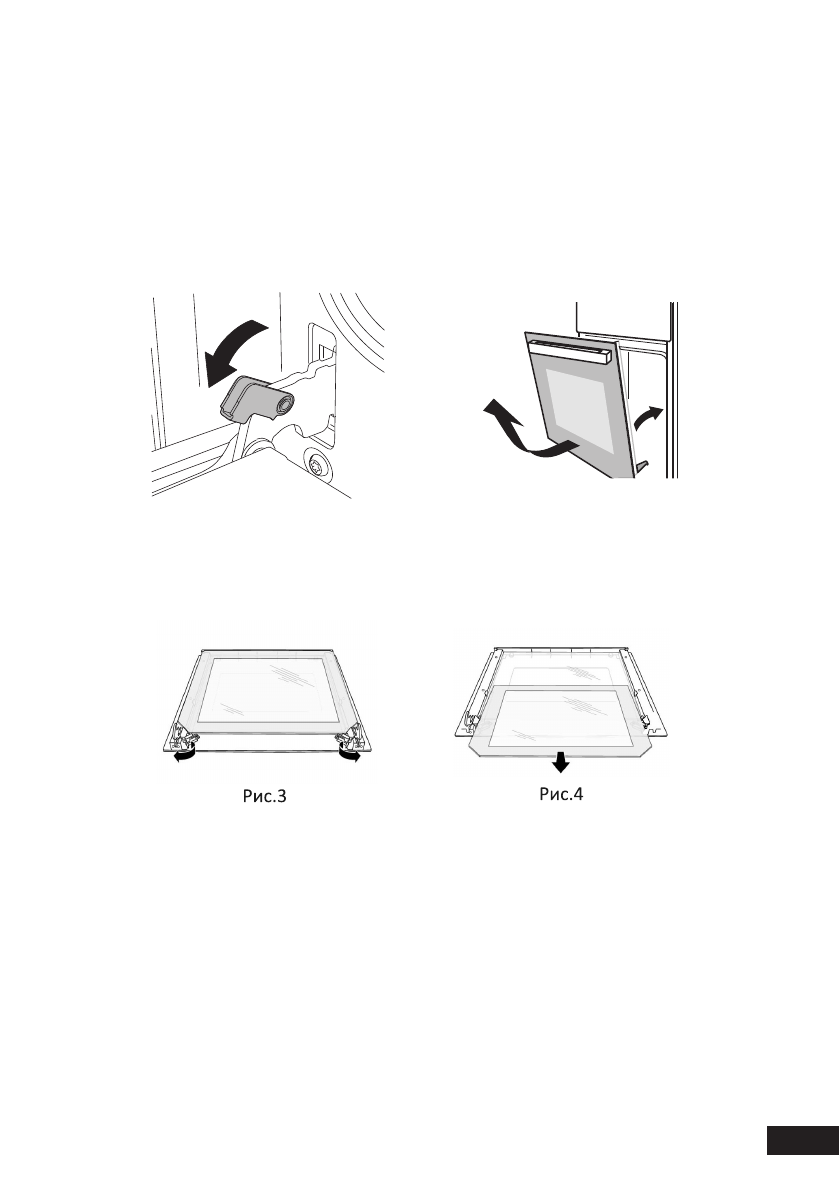 Рис.3

Рис.4