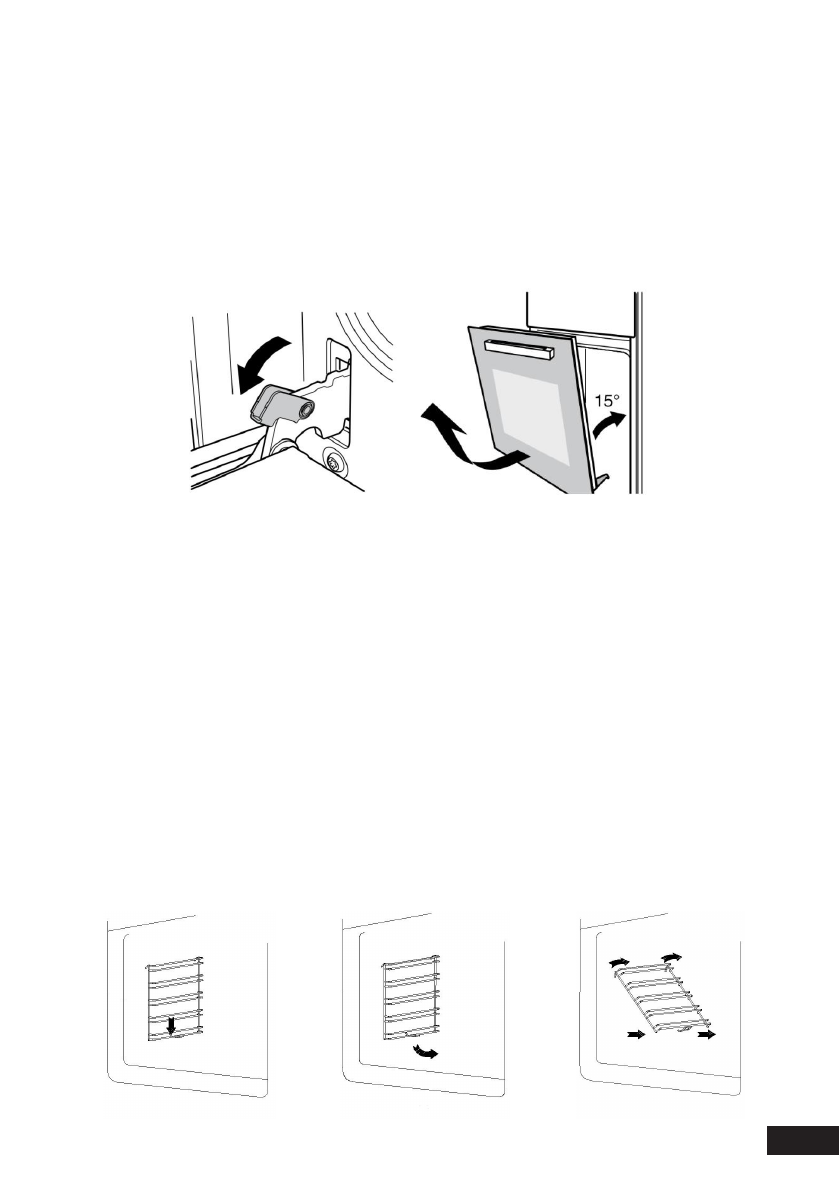 15°