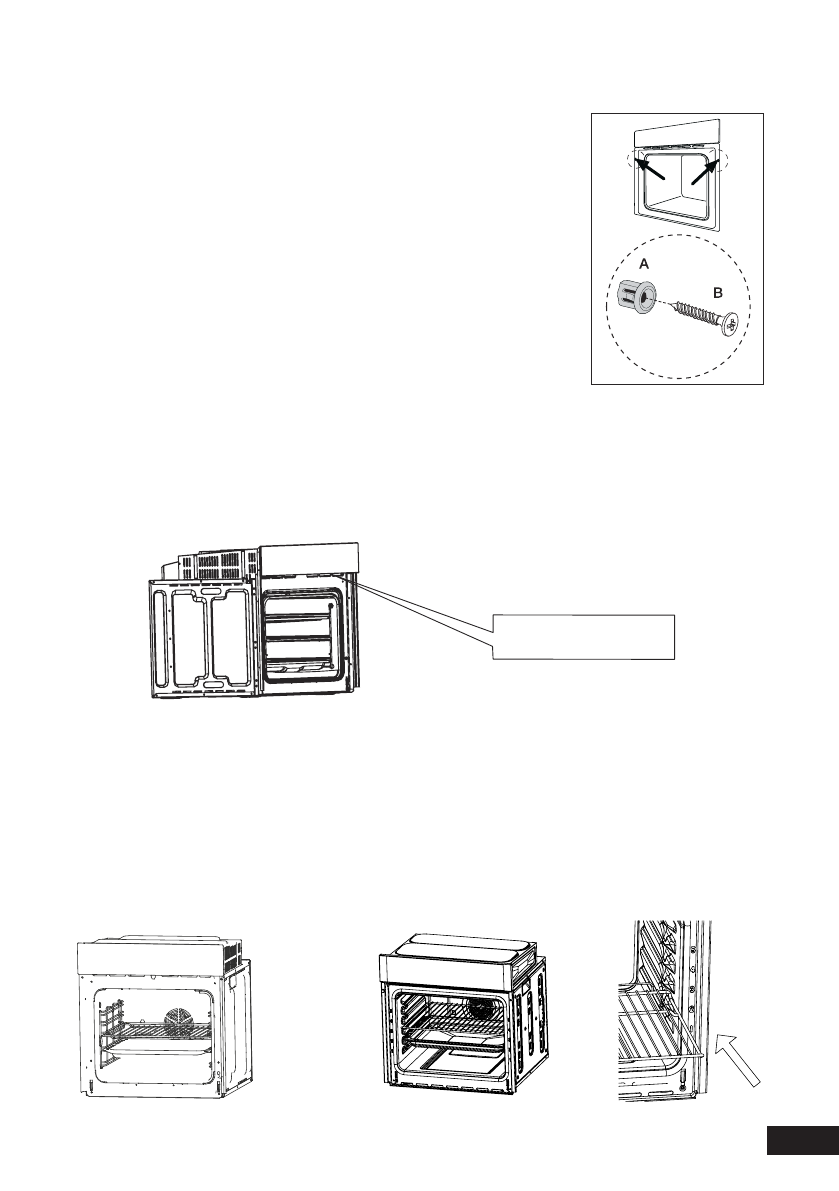 A

B