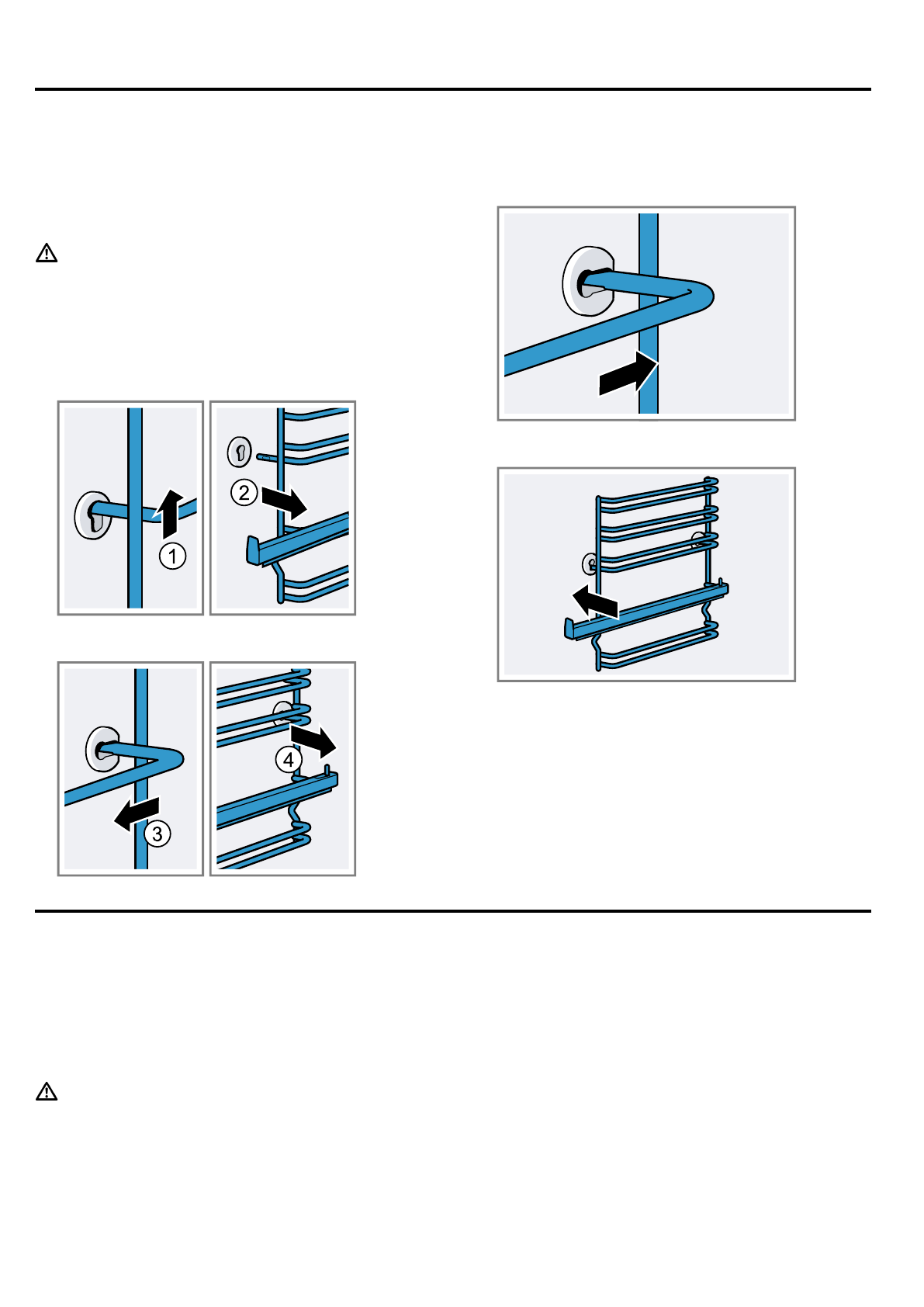 1

2

3

4