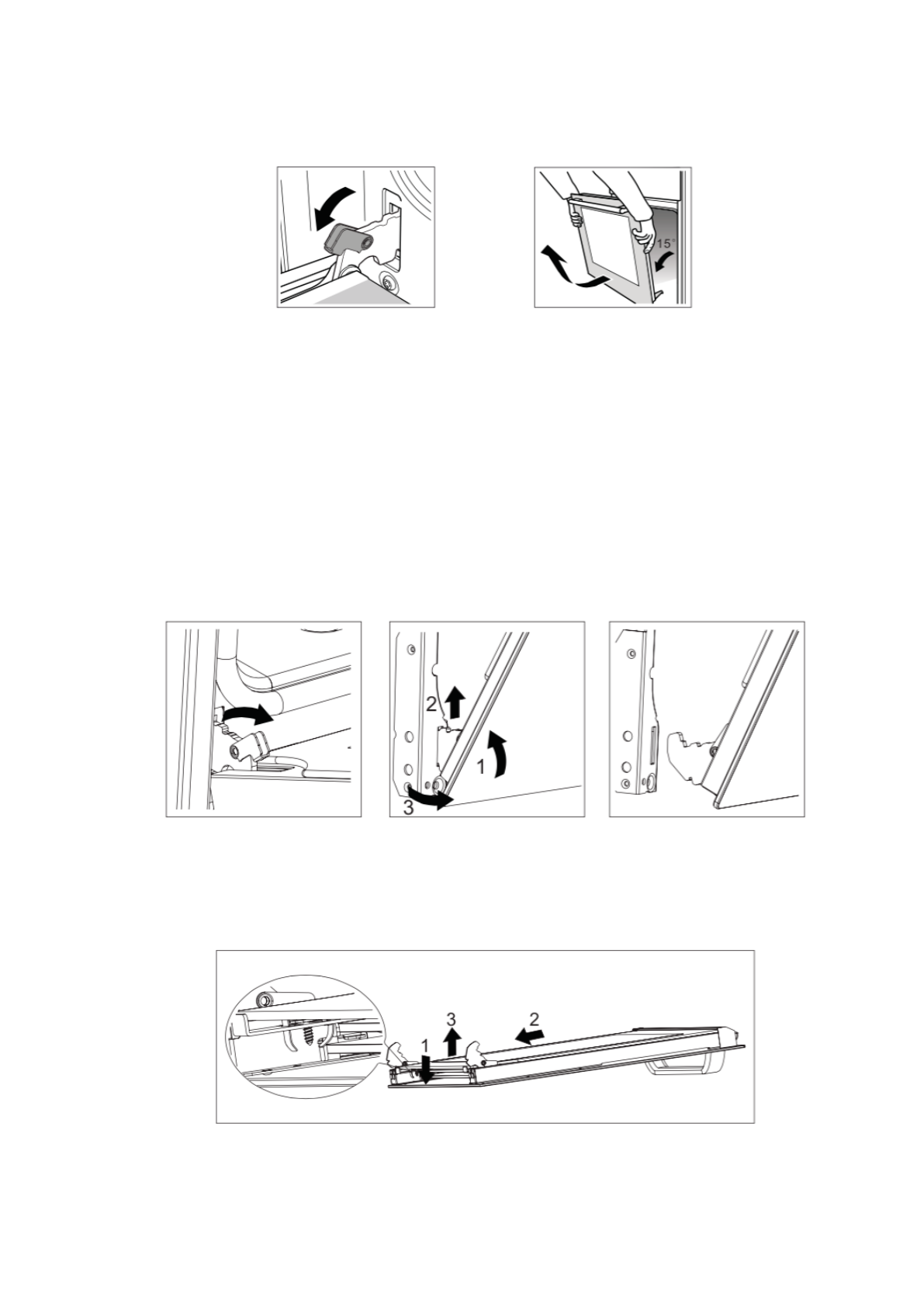 15°

2
1
3

3
2
1