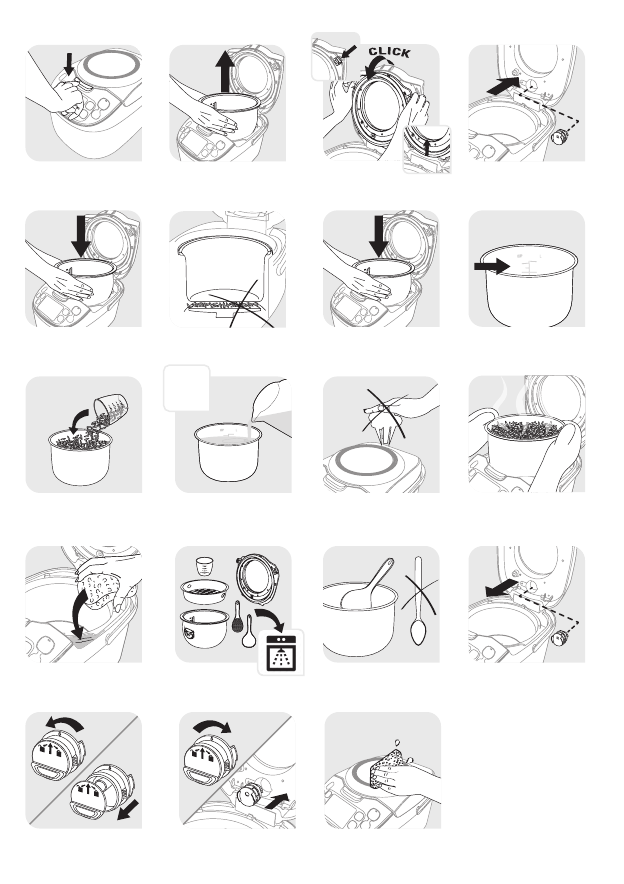 CLICK