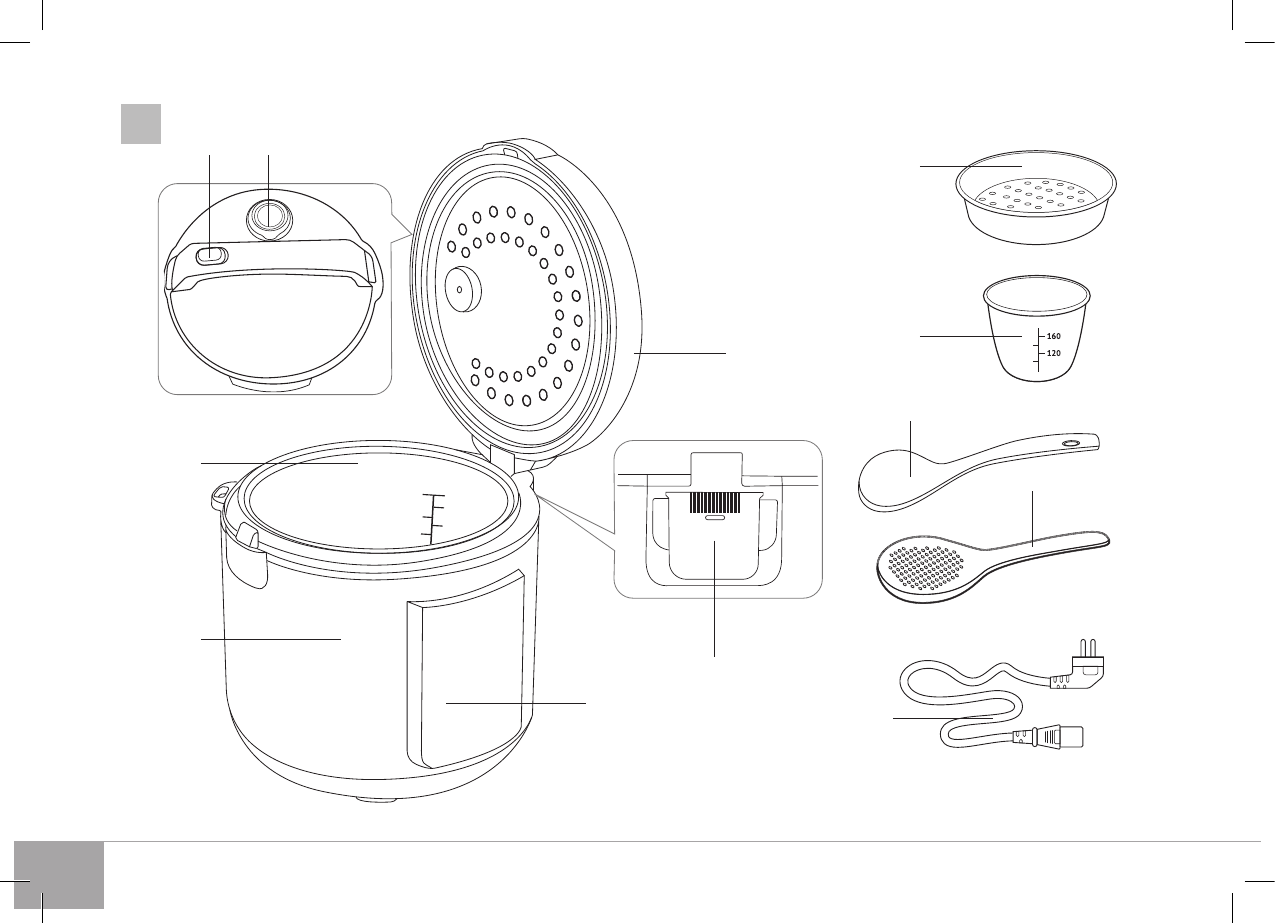 160
120