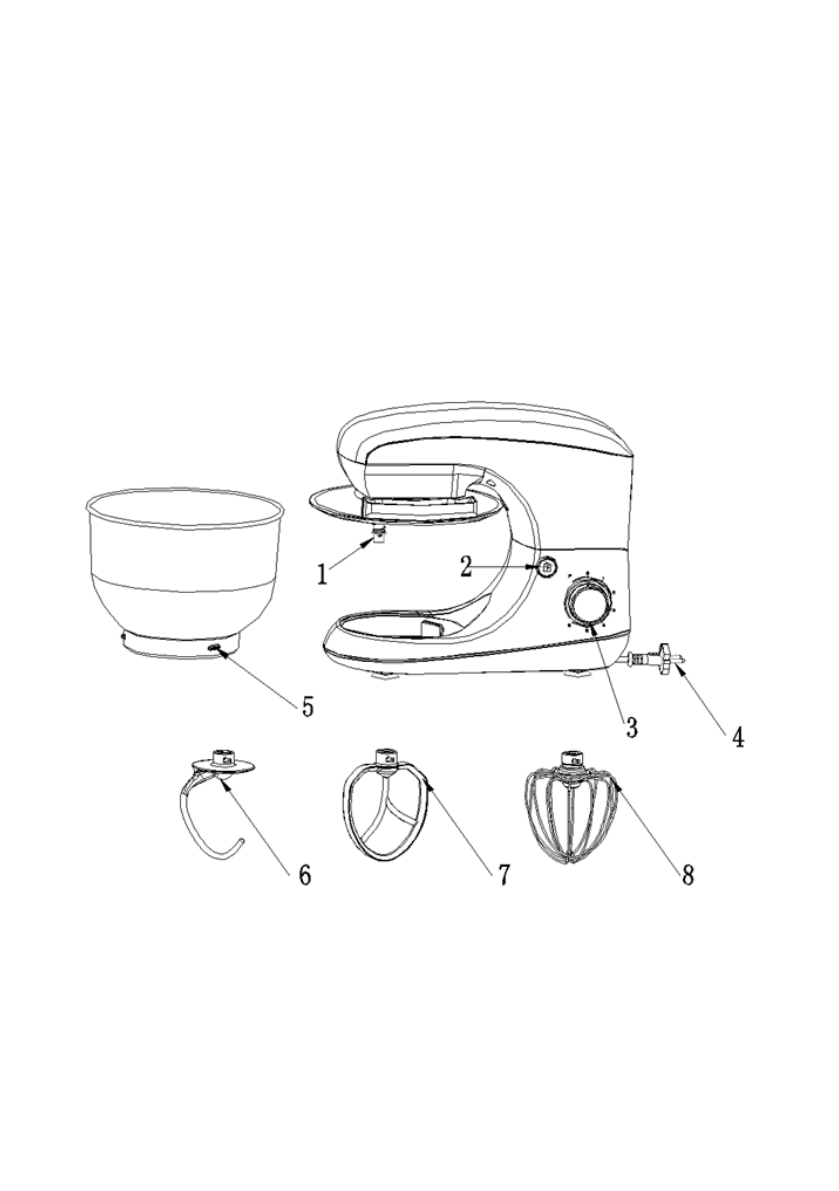 1
2
5
3
4
6
7
8