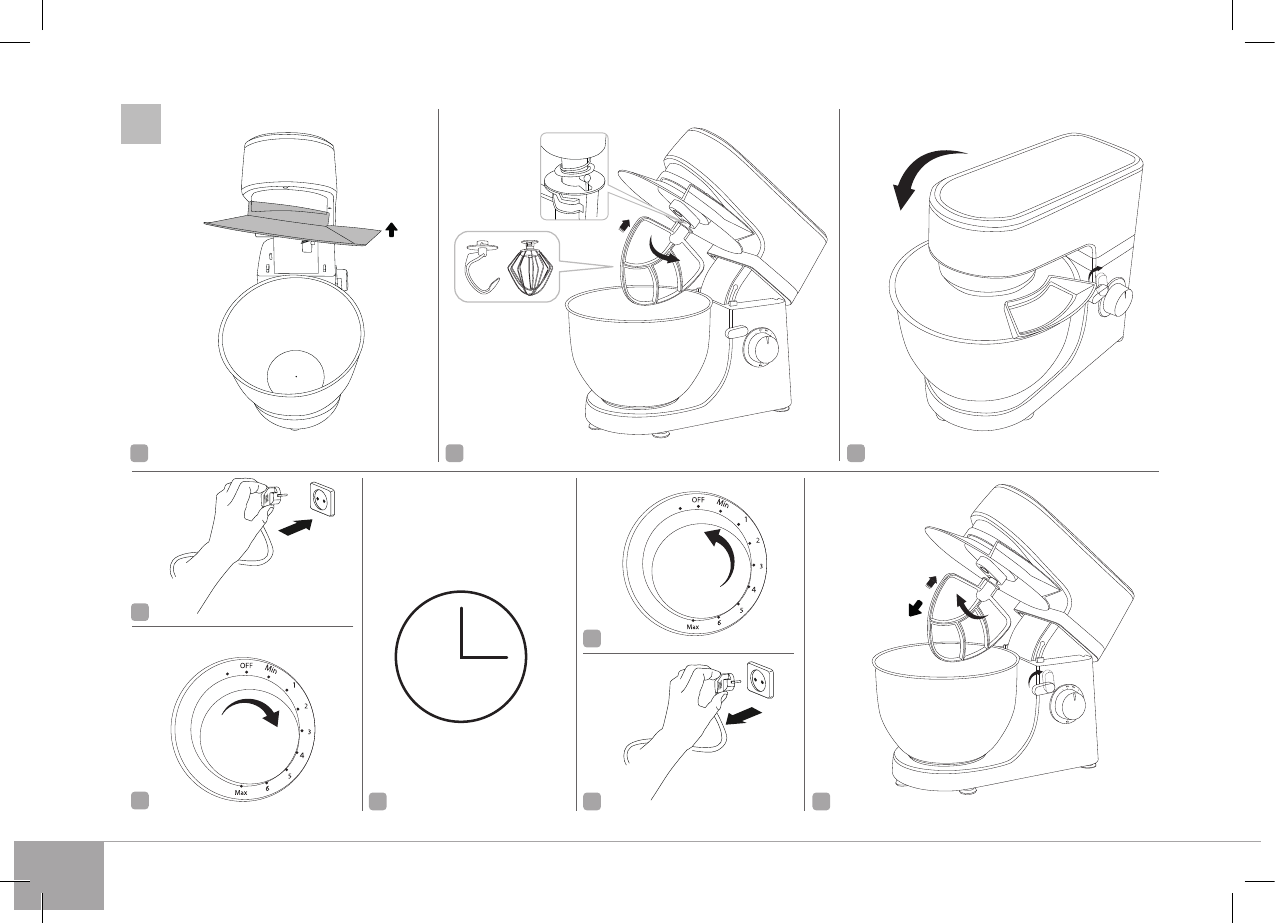 OFF
Min
1
2
3
4
5
6
Max

OFF
Min
1
2
3
4
5
6
Max